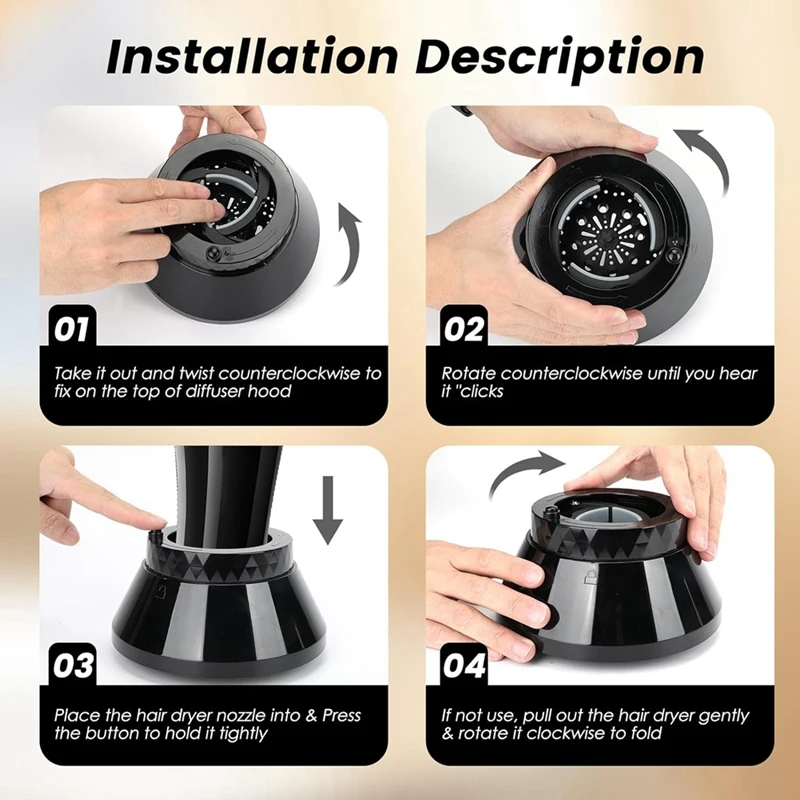 Installation Description

01

Take it out and twist counterclockwise to fix on the top of diffuser hood

02

Rotate counterclockwise until you hear it "clicks

03

Place the hair dryer nozzle into & Press the button to hold it tightly

04

If not use, pull out the hair dryer gently & rotate it clockwise to fold