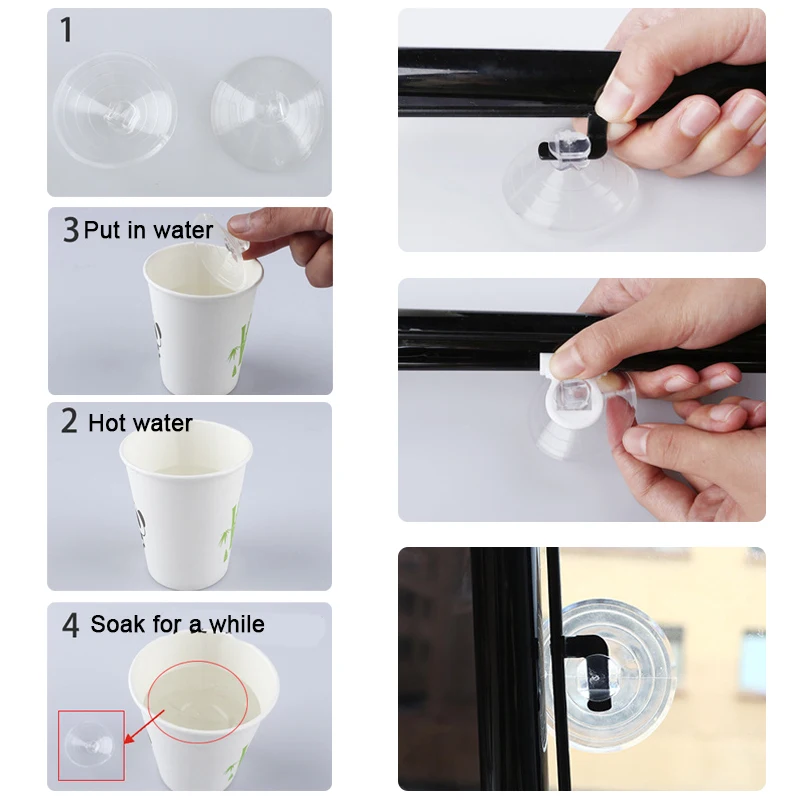 1

3 Put in water

2 Hot water

4 Soak for a while