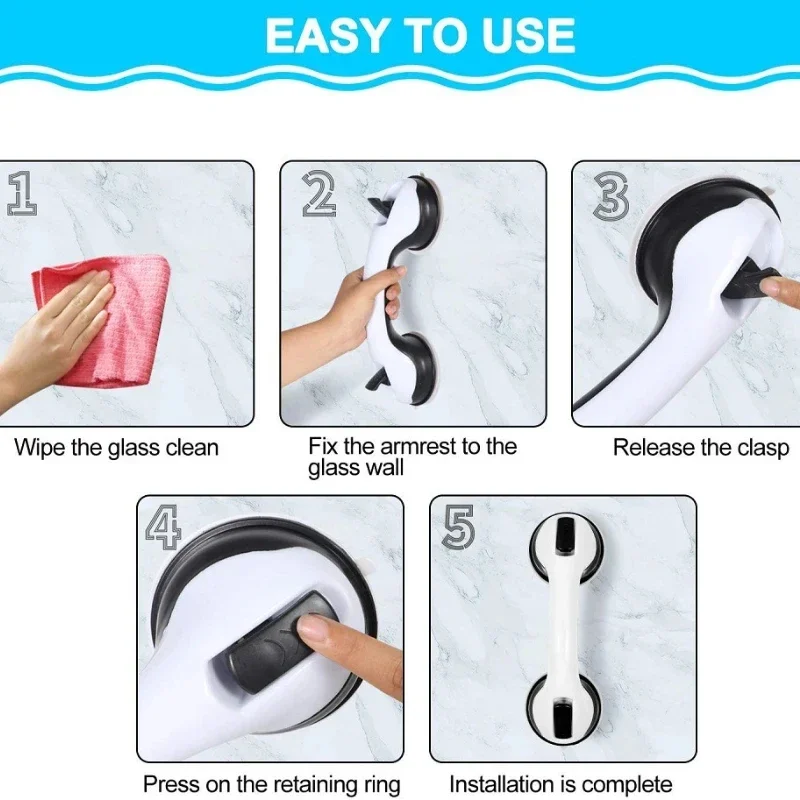 EASY TO USE

1

Wipe the glass clean

2

Fix the armrest to the glass wall

3

Release the clasp

4

Press on the retaining ring

5

Installation is complete