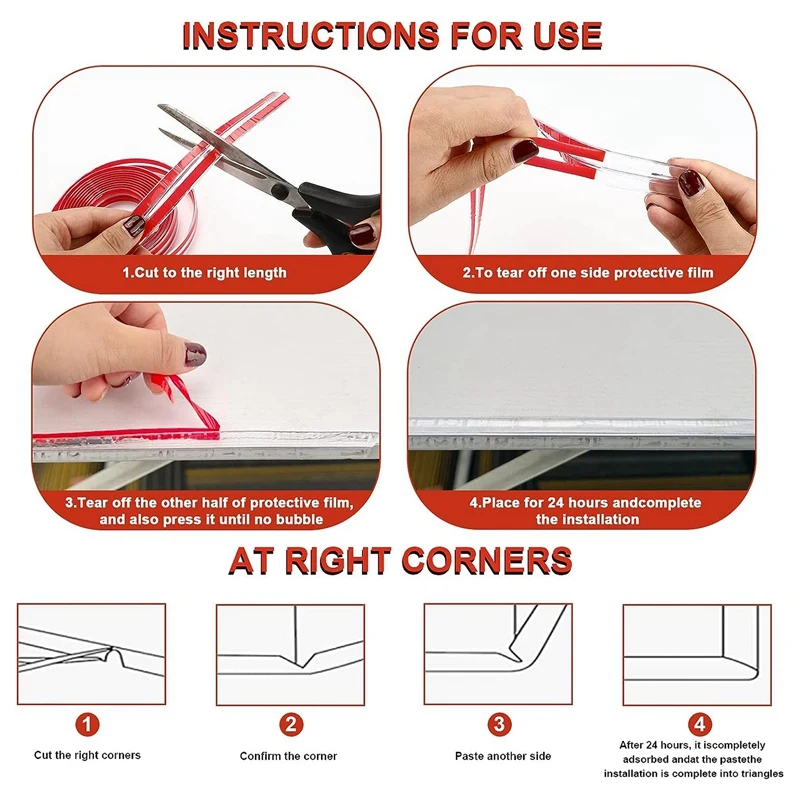 INSTRUCTIONS FOR USE

1.Cut to the right length

2.To tear off one side protective film

3.Tear off the other half of protective film, and also press it until no bubble

4.Place for 24 hours andcomplete the installation

AT RIGHT CORNERS

1
Cut the right corners

2
Confirm the corner

3
Paste another side

4
After 24 hours, it iscompletely adsorbed andat the pastethe installation is complete into triangles