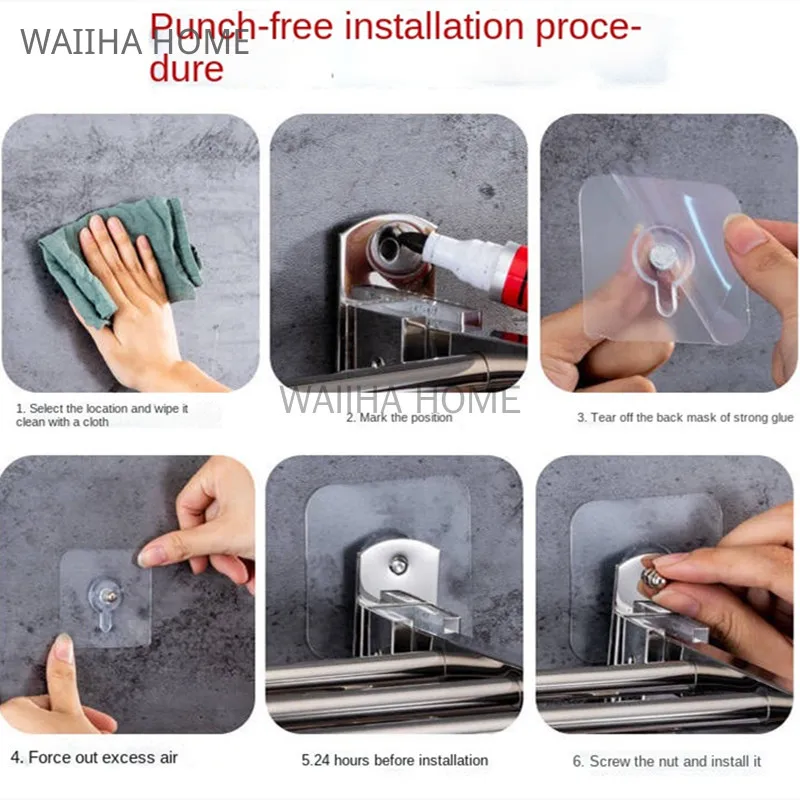 WAIIHA HOME

Punch-free installation procedure

1. Select the location and wipe it clean with a cloth

2. Mark the position

WAIIHA HOME

3. Tear off the back mask of strong glue

4. Force out excess air

5.24 hours before installation

6. Screw the nut and install it