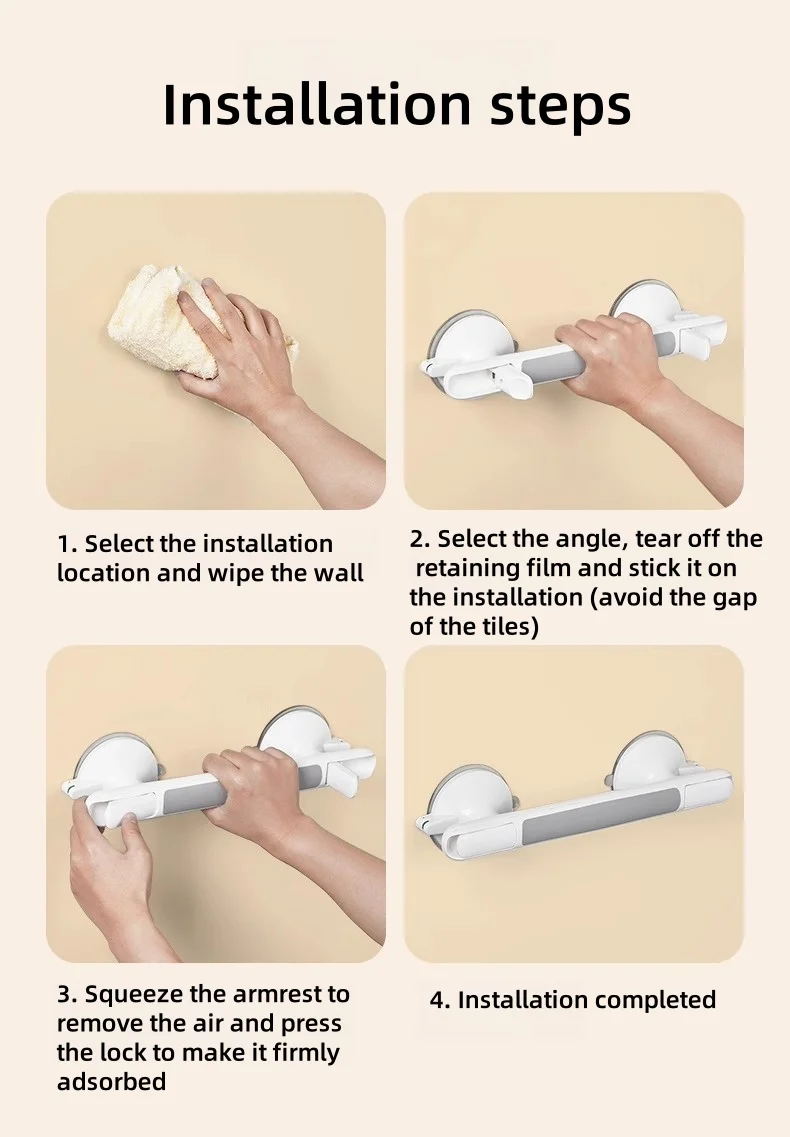 Installation steps

1. Select the installation location and wipe the wall

2. Select the angle, tear off the retaining film and stick it on the installation (avoid the gap of the tiles)

3. Squeeze the armrest to remove the air and press the lock to make it firmly adsorbed

4. Installation completed