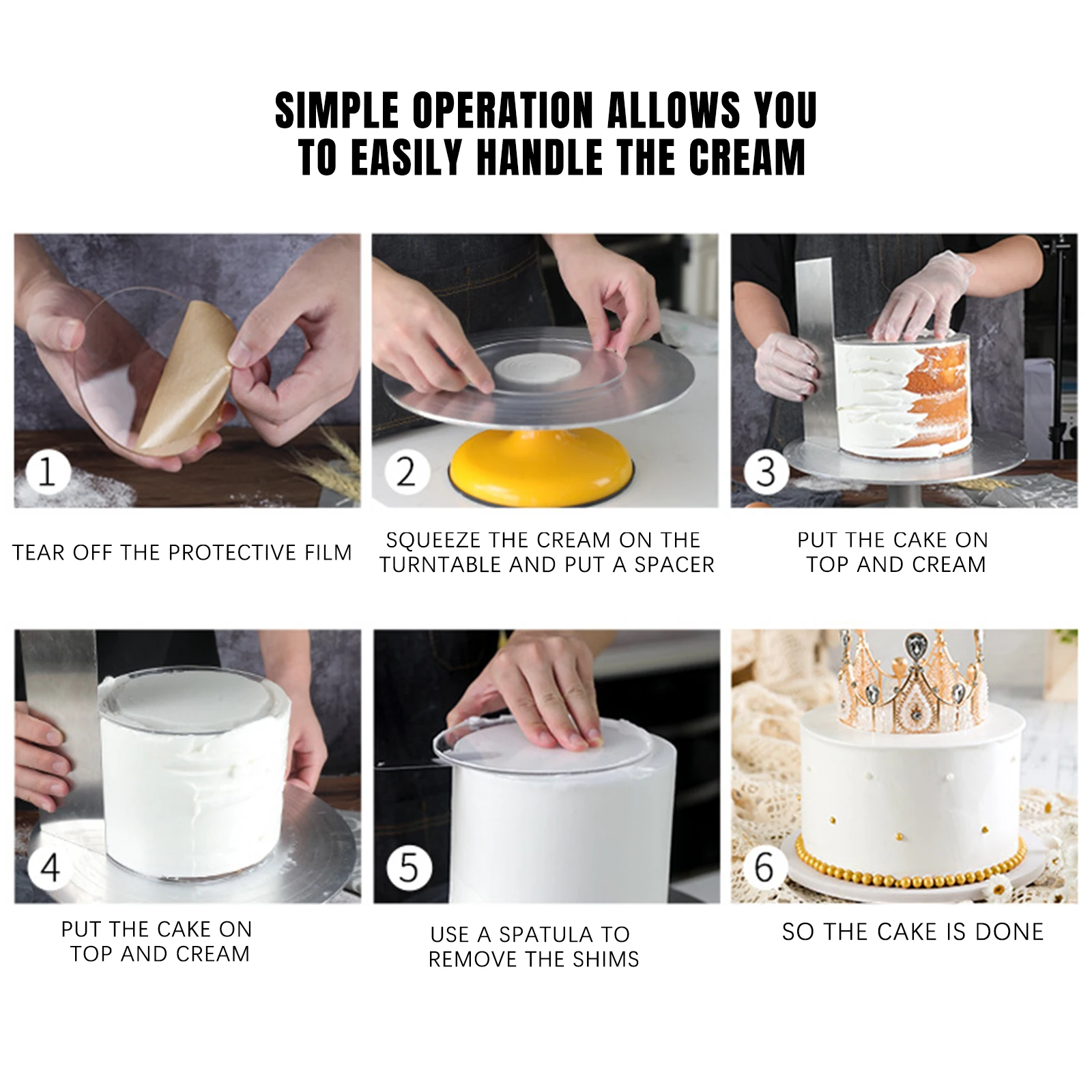 SIMPLE OPERATION ALLOWS YOU TO EASILY HANDLE THE CREAM

1

TEAR OFF THE PROTECTIVE FILM

2

SQUEEZE THE CREAM ON THE TURNTABLE AND PUT A SPACER

3

PUT THE CAKE ON TOP AND CREAM

4

PUT THE CAKE ON TOP AND CREAM

5

USE A SPATULA TO REMOVE THE SHIMS

6

SO THE CAKE IS DONE