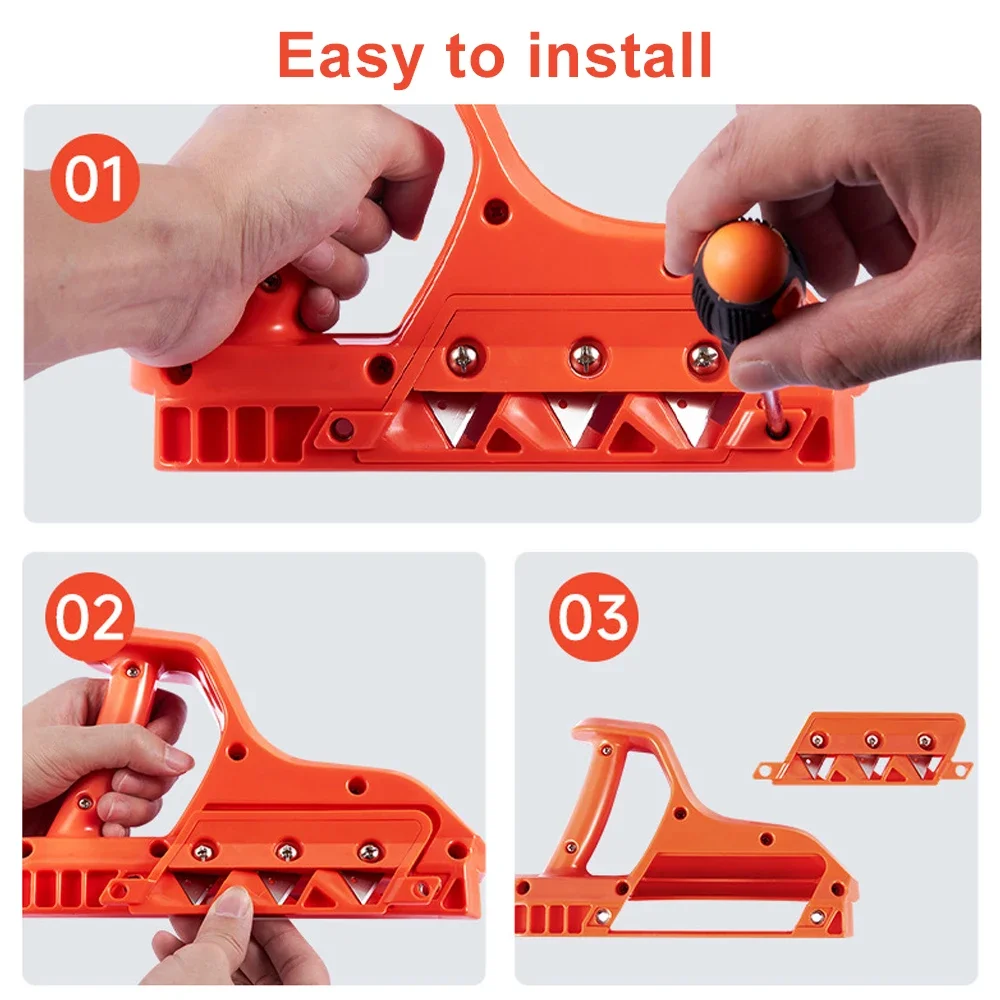 Easy to install

01

02

03