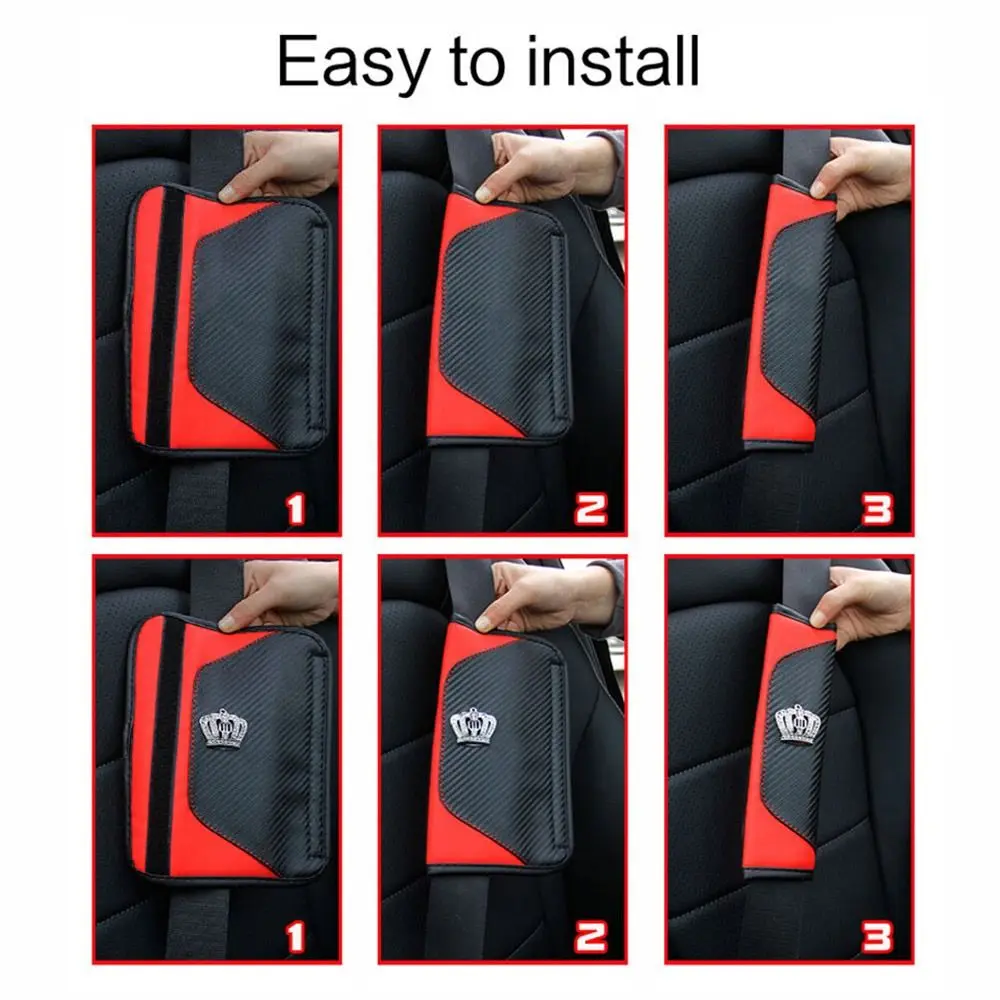 Easy to install

1

2

3

1

2

3