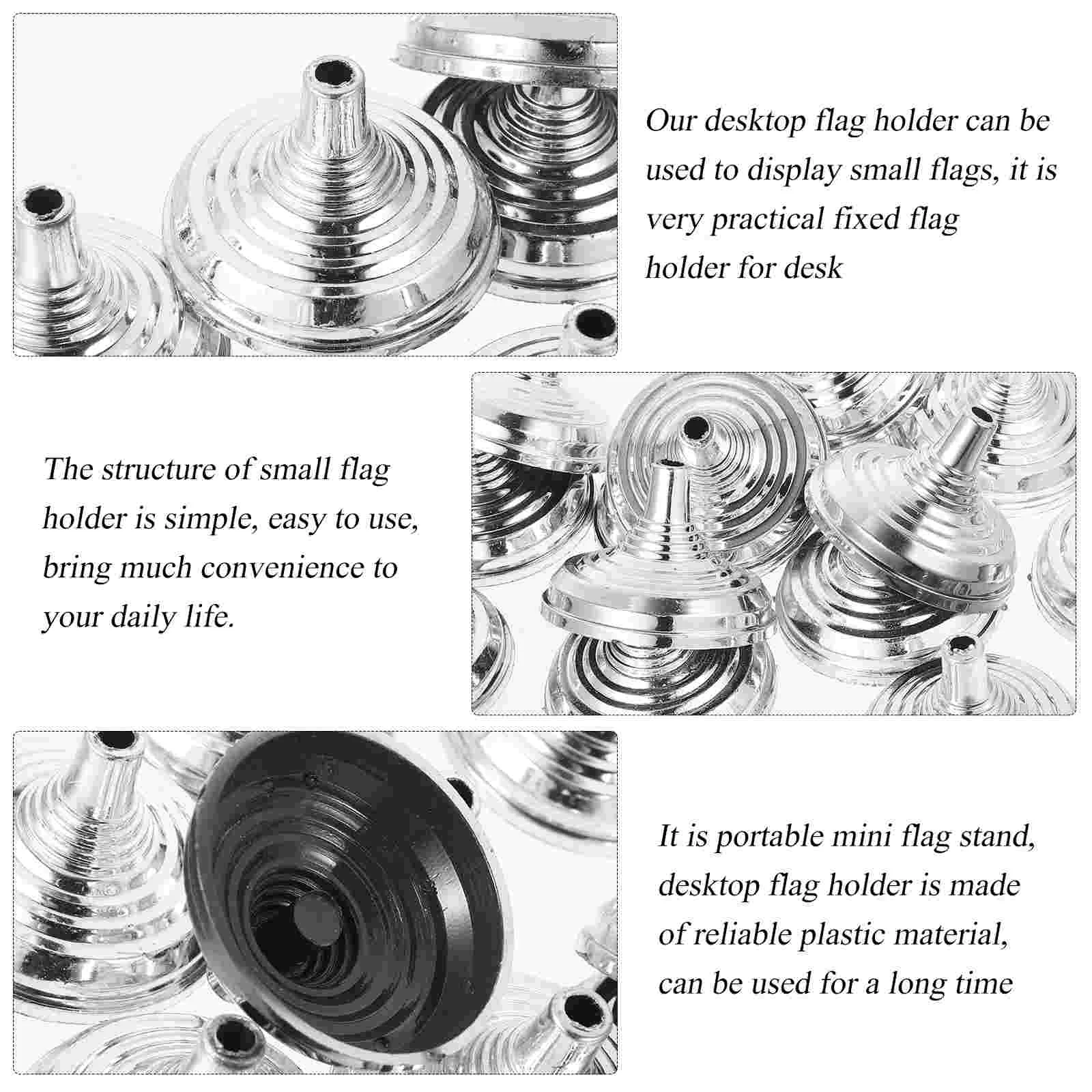 Our desktop flag holder can be used to display small flags, it is very practical fixed flag holder for desk

The structure of small flag holder is simple, easy to use, bring much convenience to your daily life.

It is portable mini flag stand, desktop flag holder is made of reliable plastic material, can be used for a long time