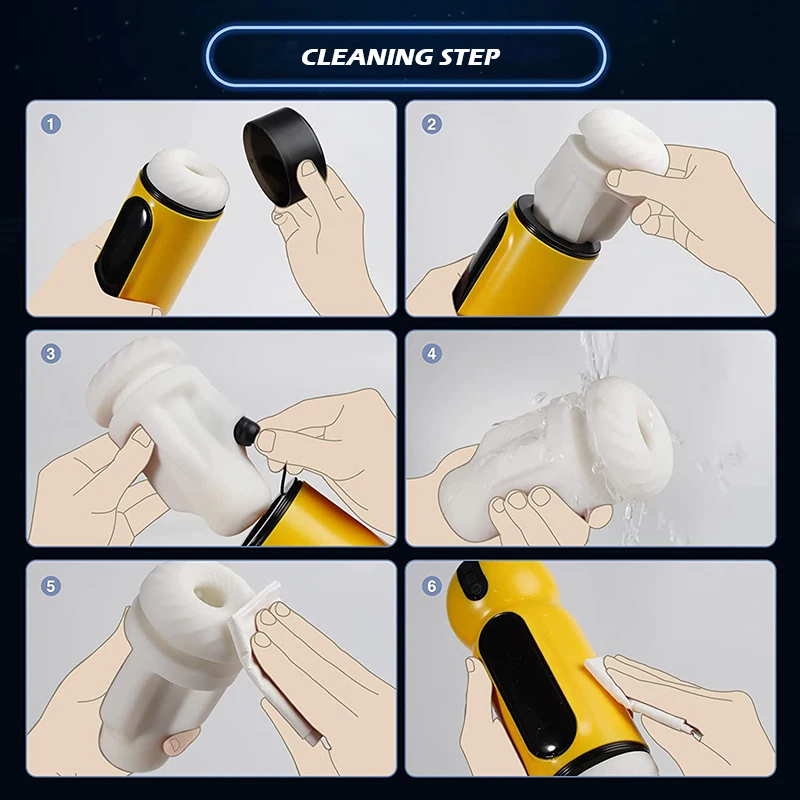 CLEANING STEP

1

2

3

4

5

6