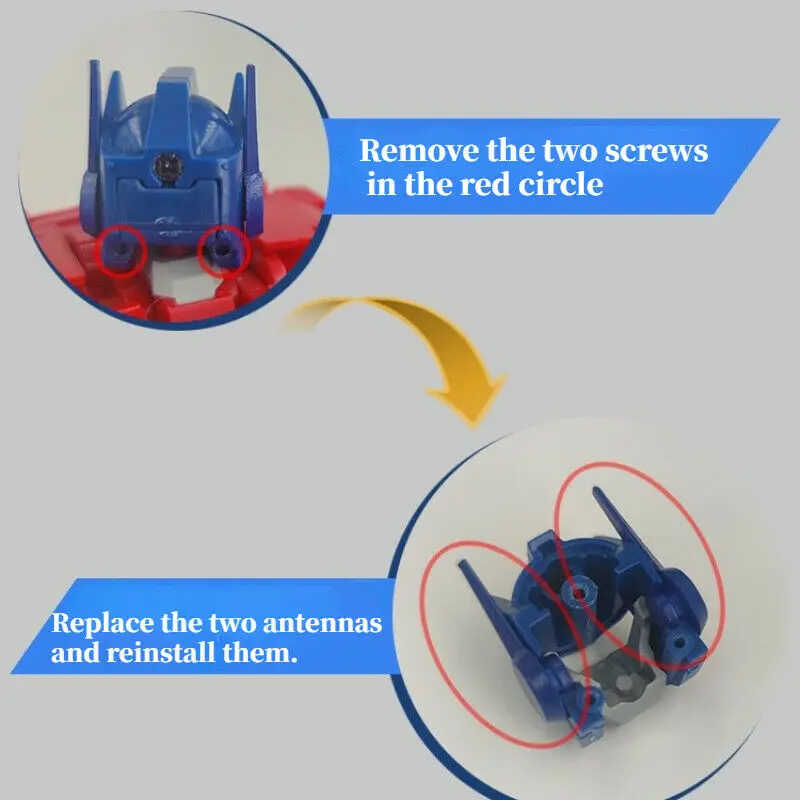 Remove the two screws in the red circle

Replace the two antennas and reinstall them.