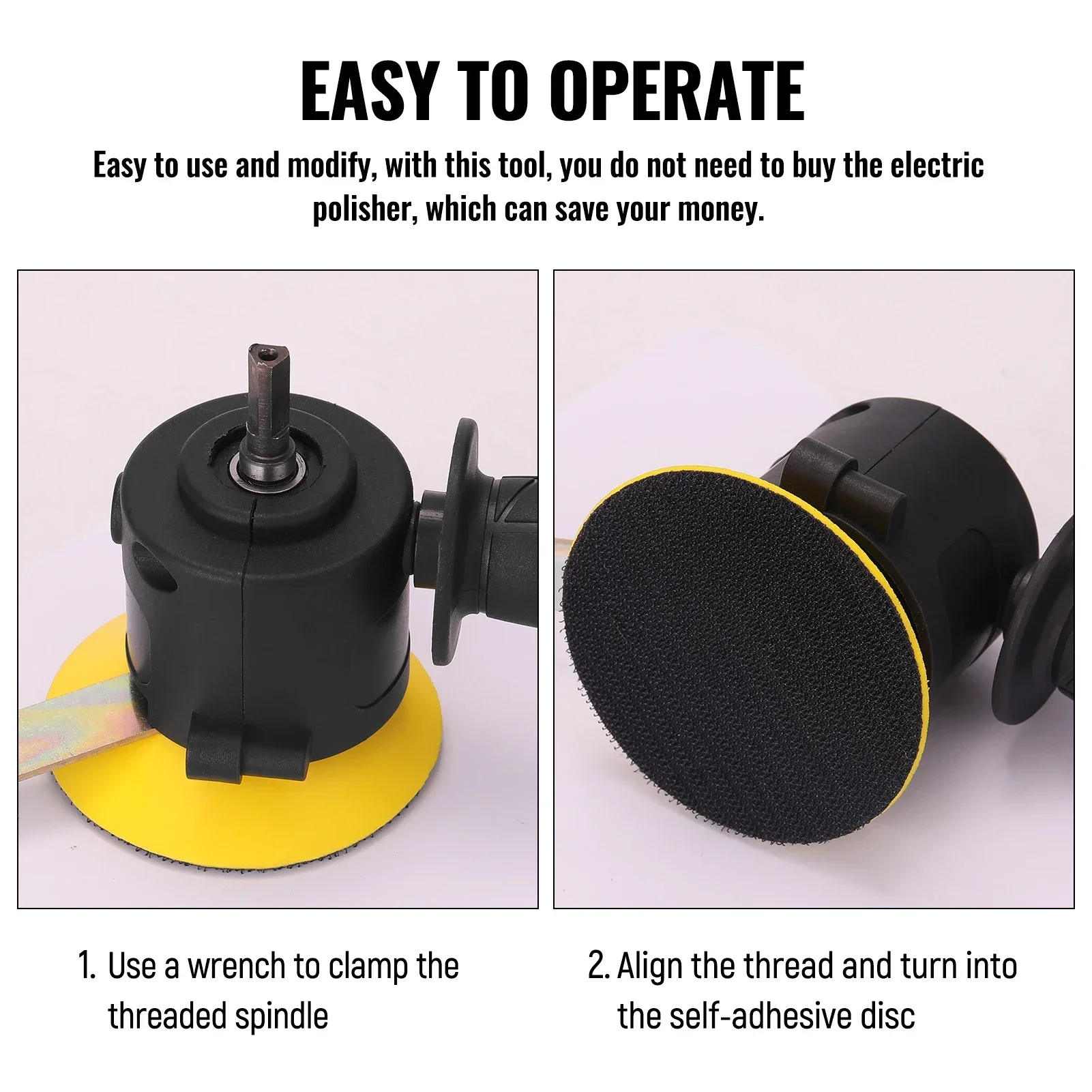 EASY TO OPERATE

Easy to use and modify, with this tool, you do not need to buy the electric polisher, which can save your money.

1. Use a wrench to clamp the threaded spindle

2. Align the thread and turn into the self-adhesive disc