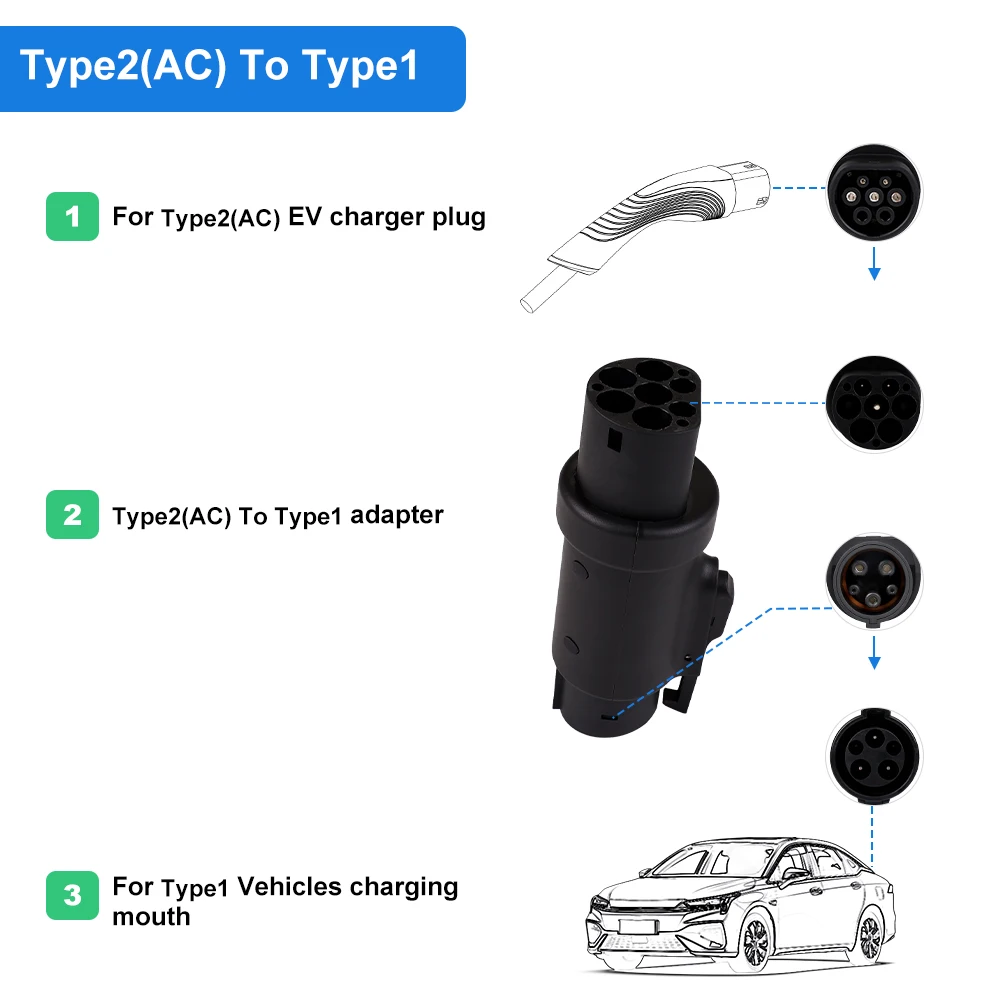 Type2(AC) To Type1

1 For Type2(AC) EV charger plug

2 Type2(AC) To Type1 adapter

3 For Type1 Vehicles charging mouth