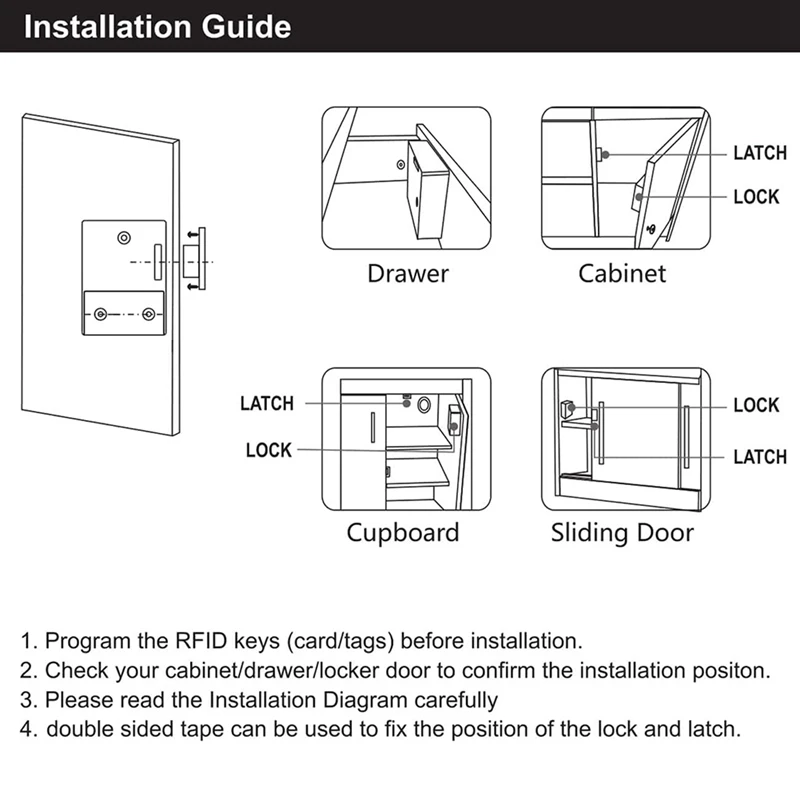 Installation Guide

Drawer

LATCH
LOCK
Cabinet

LATCH
LOCK
Cupboard

LOCK
LATCH
Sliding Door

1. Program the RFID keys (card/tags) before installation.
2. Check your cabinet/drawer/locker door to confirm the installation positon.
3. Please read the Installation Diagram carefully
4. double sided tape can be used to fix the position of the lock and latch.