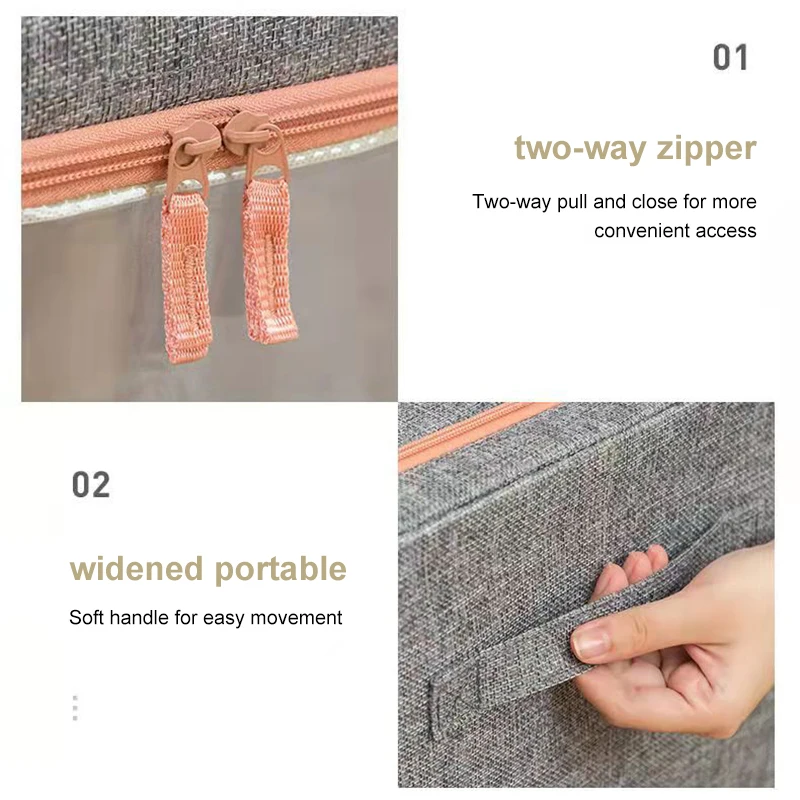 01

two-way zipper

Two-way pull and close for more convenient access

02

widened portable

Soft handle for easy movement