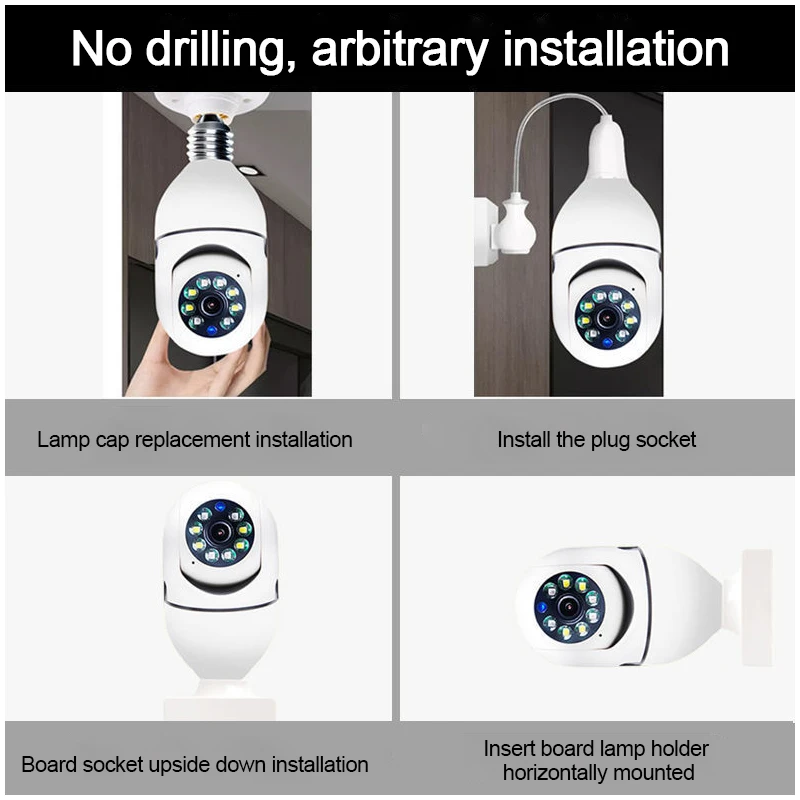 No drilling, arbitrary installation

Lamp cap replacement installation

Install the plug socket

Board socket upside down installation

Insert board lamp holder horizontally mounted