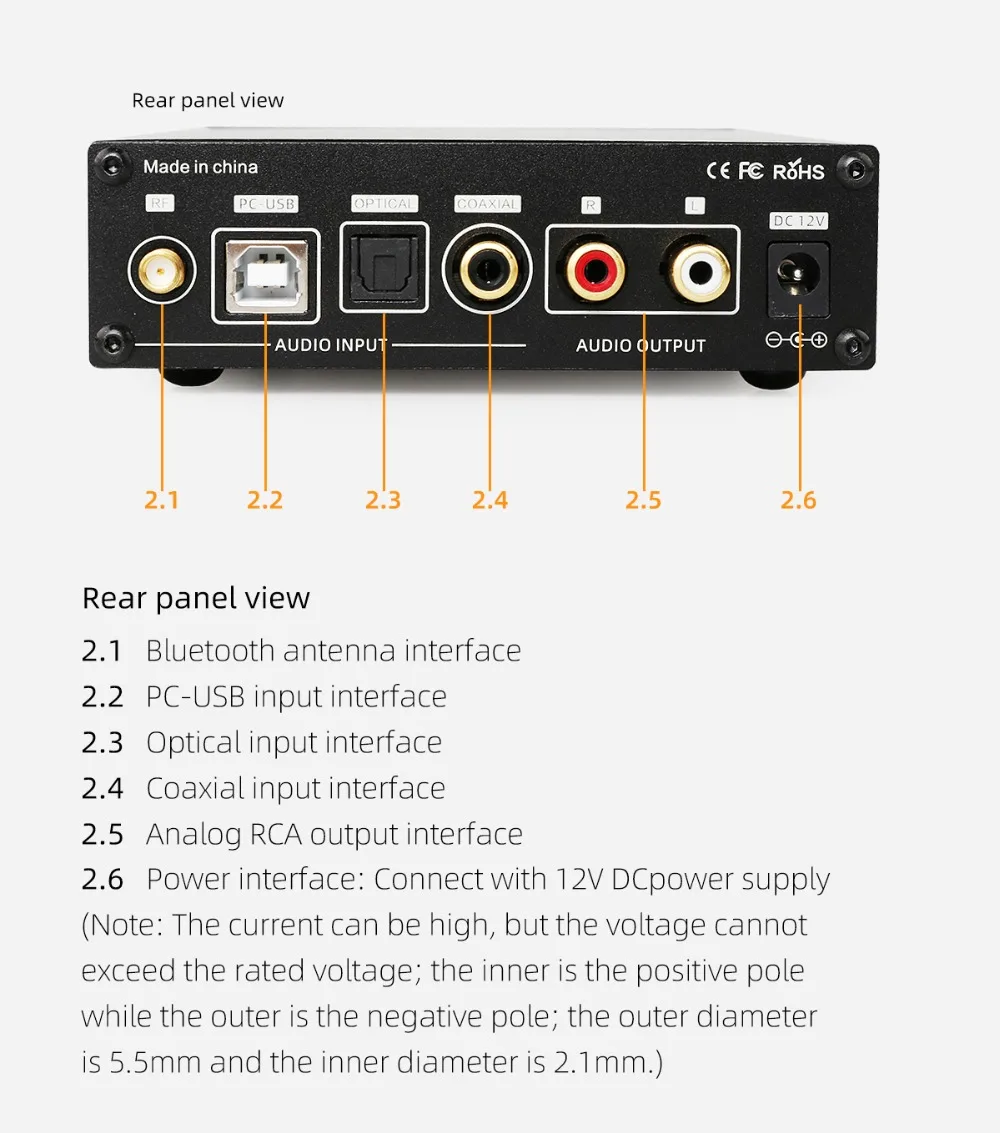 Rear panel view

Made in china

CE FC RoHS

RF PC-USB OPTICAL COAXIAL R L DC 12V

AUDIO INPUT AUDIO OUTPUT

2.1 2.2 2.3 2.4 2.5 2.6

Rear panel view

2.1 Bluetooth antenna interface
2.2 PC-USB input interface
2.3 Optical input interface
2.4 Coaxial input interface
2.5 Analog RCA output interface
2.6 Power interface: Connect with 12V DCpower supply (Note: The current can be high, but the voltage cannot exceed the rated voltage; the inner is the positive pole while the outer is the negative pole; the outer diameter is 5.5mm and the inner diameter is 2.1mm.)