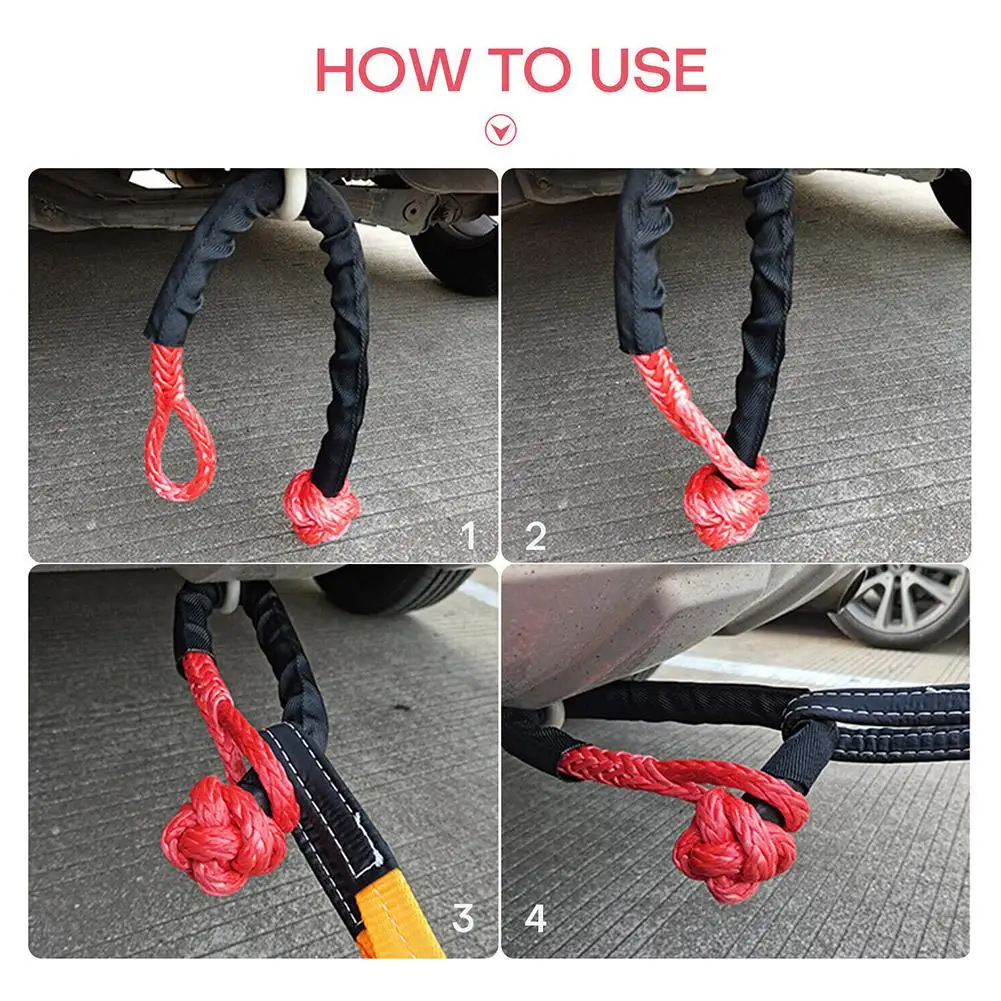 HOW TO USE

1

2

3

4