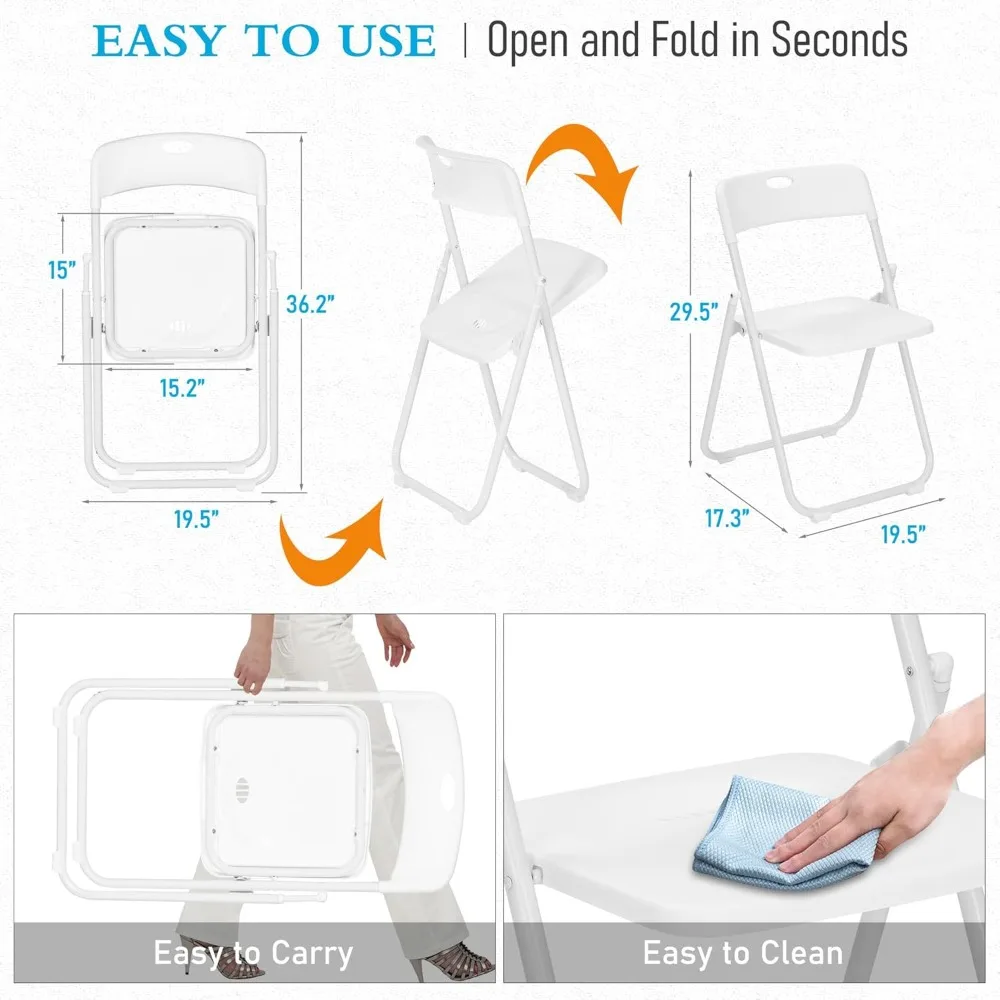 EASY TO USE | Open and Fold in Seconds

15"

36.2"

15.2"

19.5"

29.5"

17.3"

19.5"

Easy to Carry

Easy to Clean