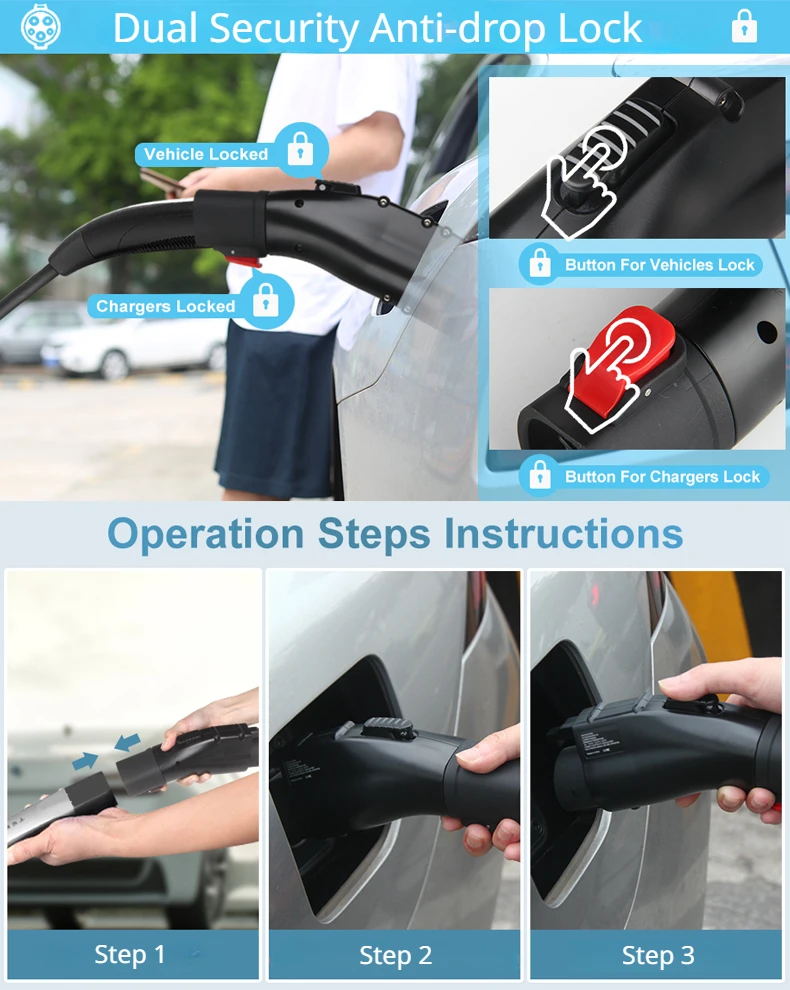 Dual Security Anti-drop Lock

Vehicle Locked

Chargers Locked

Button For Vehicles Lock

Button For Chargers Lock

Operation Steps Instructions

Step 1

Step 2

Step 3