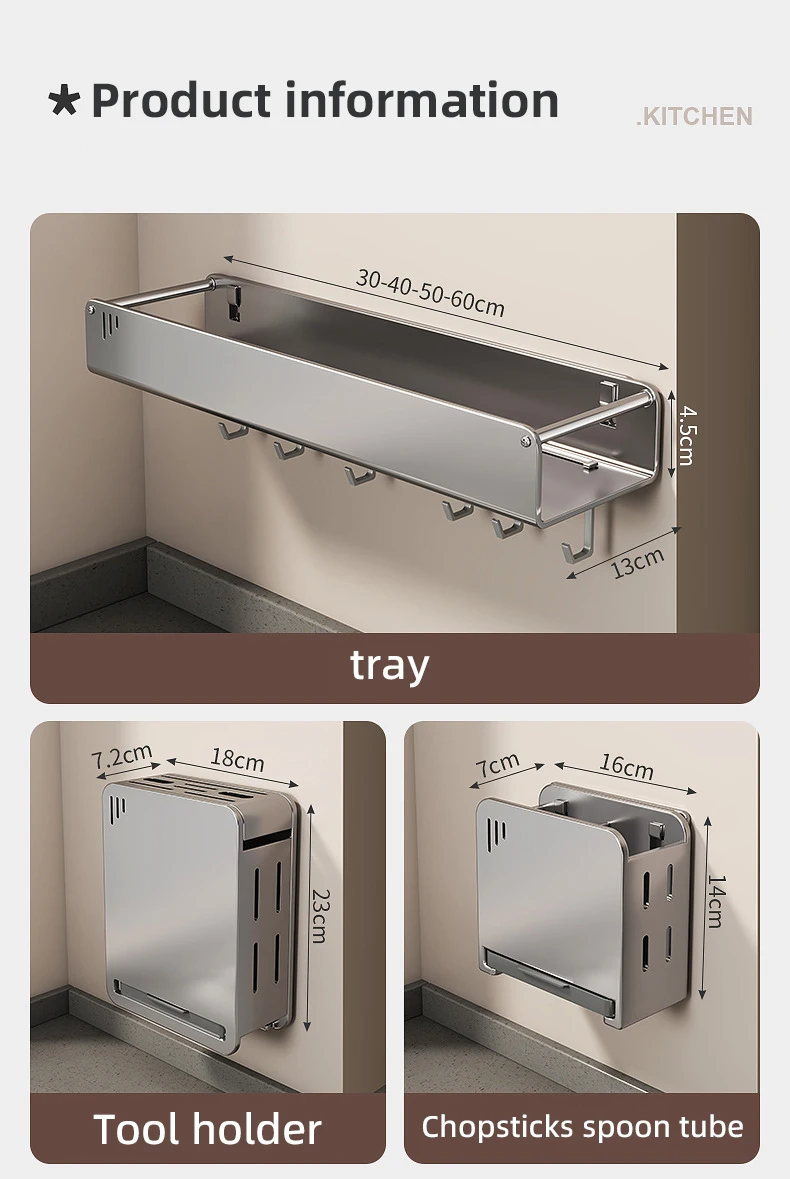 ★ Product information

.KITCHEN

30-40-50-60cm

4.5cm

13cm

tray

7.2cm

18cm

23cm

Tool holder

7cm

16cm

14cm

Chopsticks spoon tube