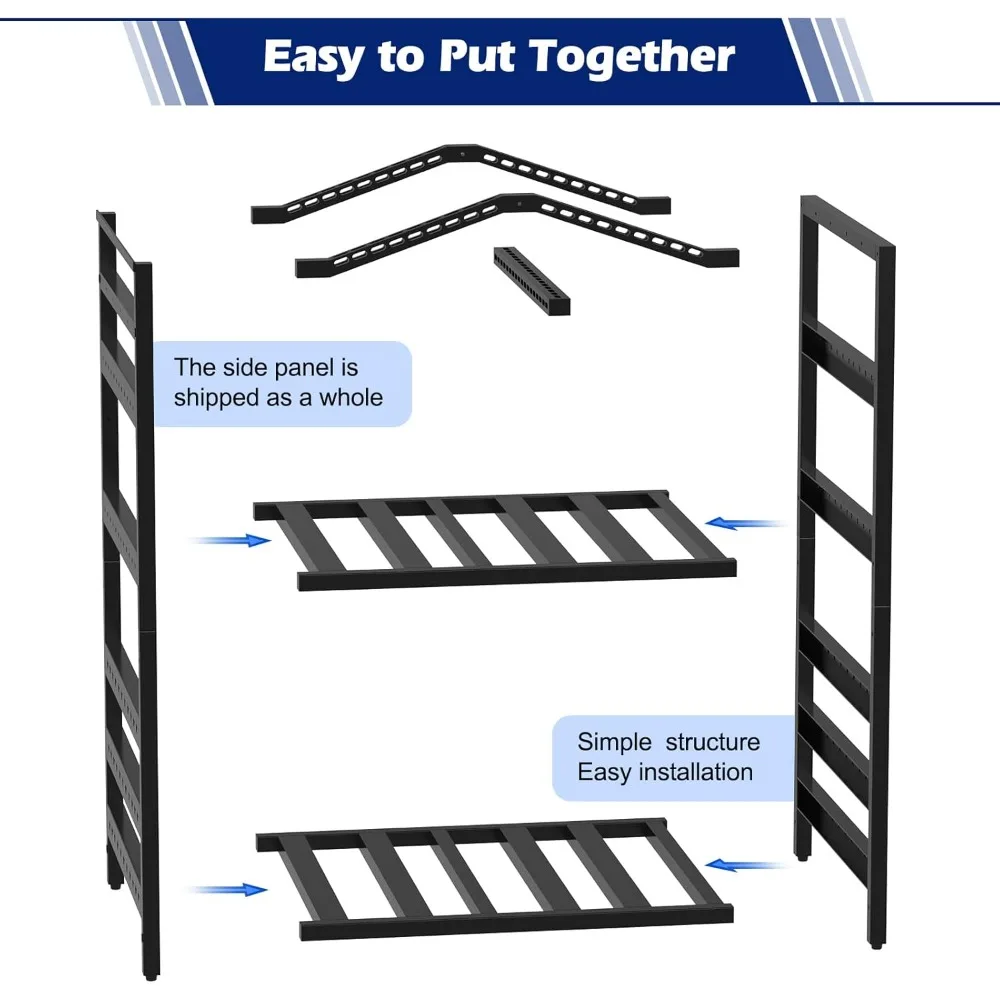 Easy to Put Together

The side panel is shipped as a whole

Simple structure
Easy installation