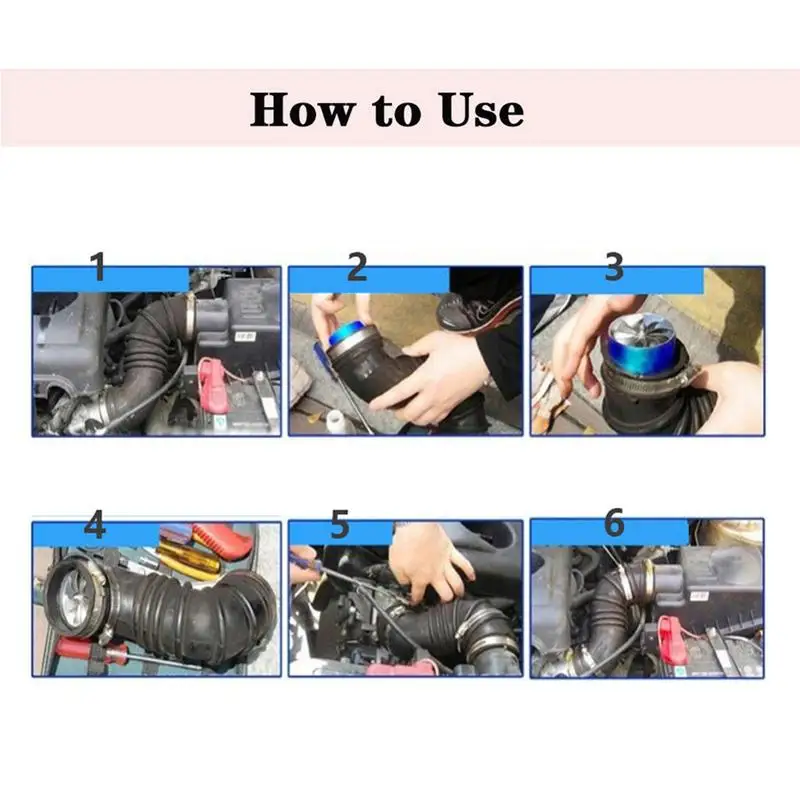 How to Use

1

2

3

4

5

6