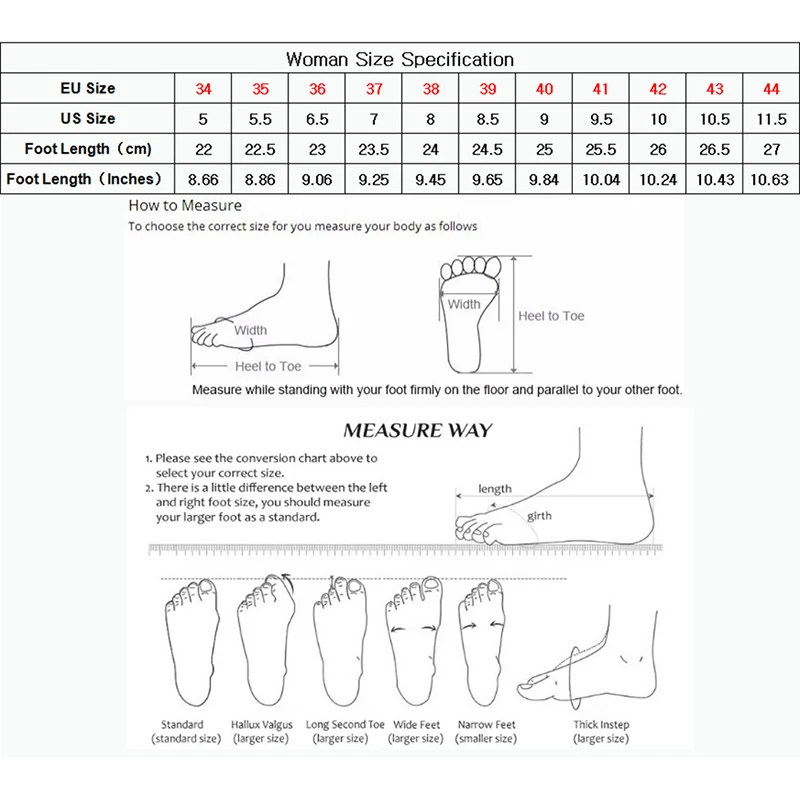 Woman Size Specification

| EU Size | 34 | 35 | 36 | 37 | 38 | 39 | 40 | 41 | 42 | 43 | 44 |
|---|---|---|---|---|---|---|---|---|---|---|---|
| US Size | 5 | 5.5 | 6.5 | 7 | 8 | 8.5 | 9 | 9.5 | 10 | 10.5 | 11.5 |
| Foot Length（cm) | 22 | 22.5 | 23 | 23.5 | 24 | 24.5 | 25 | 25.5 | 26 | 26.5 | 27 |
| Foot Length（Inches） | 8.66 | 8.86 | 9.06 | 9.25 | 9.45 | 9.65 | 9.84 | 10.04 | 10.24 | 10.43 | 10.63 |

How to Measure
To choose the correct size for you measure your body as follows

Width
Heel to Toe
Width
Heel to Toe

Measure while standing with your foot firmly on the floor and parallel to your other foot.

MEASURE WAY

1. Please see the conversion chart above to select your correct size.
2. There is a little difference between the left and right foot size, you should measure your larger foot as a standard.

length
girth

Standard (standard size)
Hallux Valgus (larger size)
Long Second Toe (larger size)
Wide Feet (larger size)
Narrow Feet (smaller size)
Thick Instep (larger size)