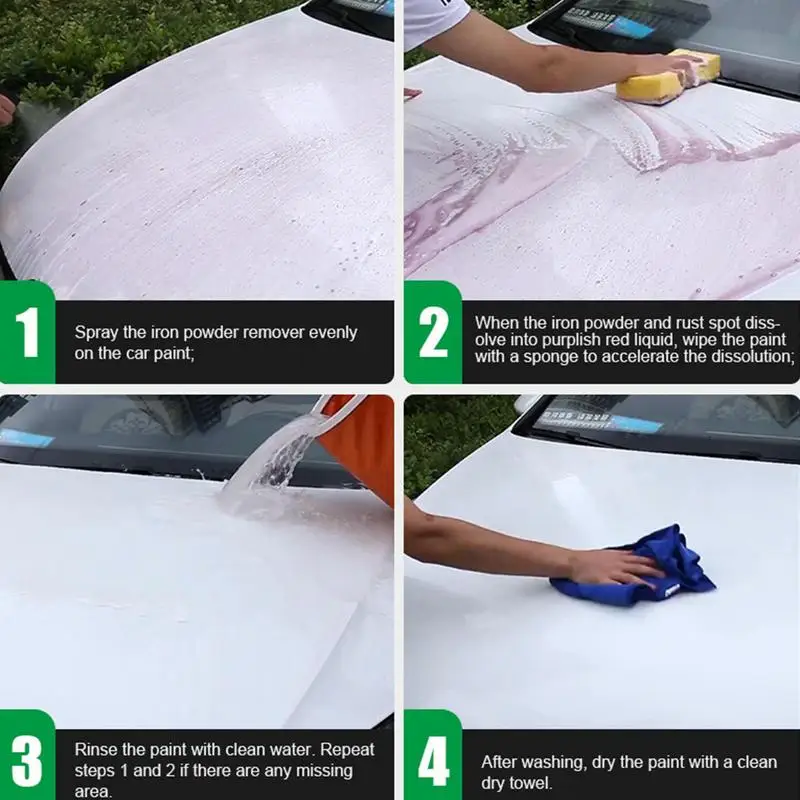 1

Spray the iron powder remover evenly on the car paint;

2

When the iron powder and rust spot dissolve into purplish red liquid, wipe the paint with a sponge to accelerate the dissolution;

3

Rinse the paint with clean water. Repeat steps 1 and 2 if there are any missing area.

4

After washing, dry the paint with a clean dry towel.