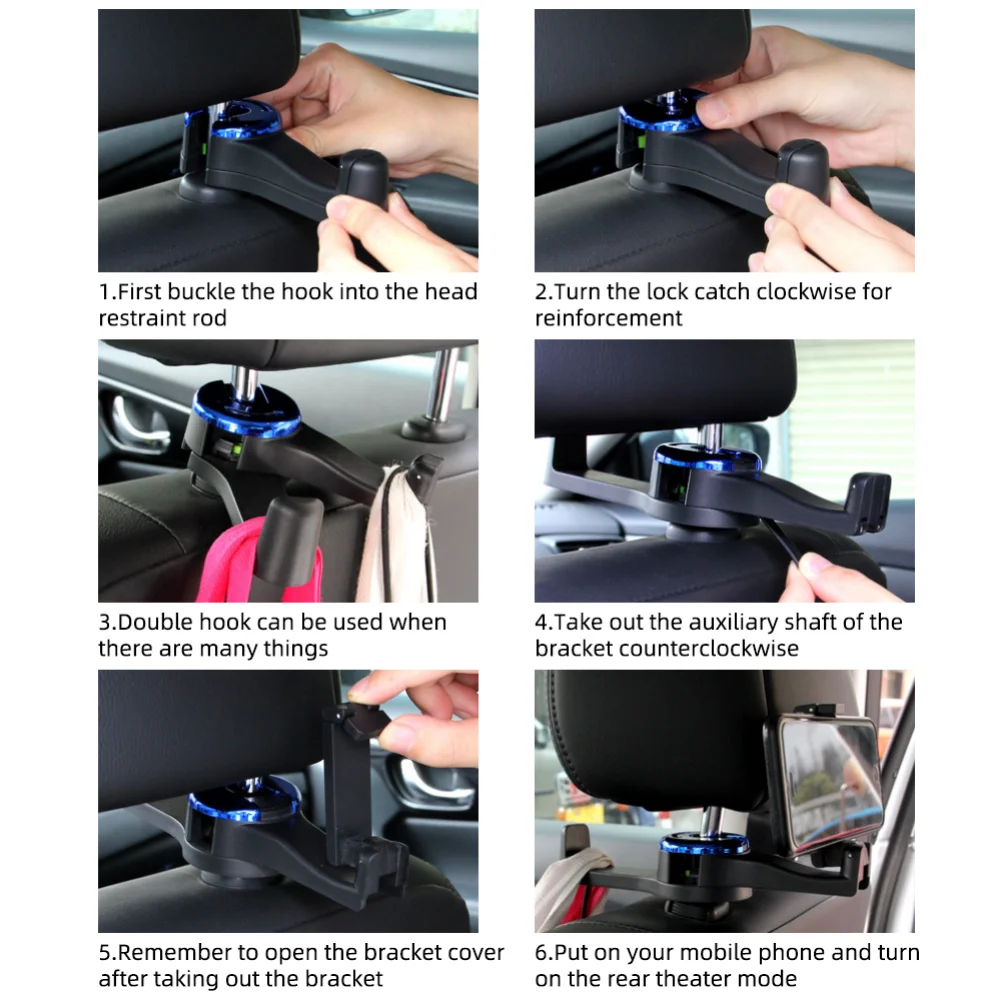 1.First buckle the hook into the head restraint rod

2.Turn the lock catch clockwise for reinforcement

3.Double hook can be used when there are many things

4.Take out the auxiliary shaft of the bracket counterclockwise

5.Remember to open the bracket cover after taking out the bracket

6.Put on your mobile phone and turn on the rear theater mode