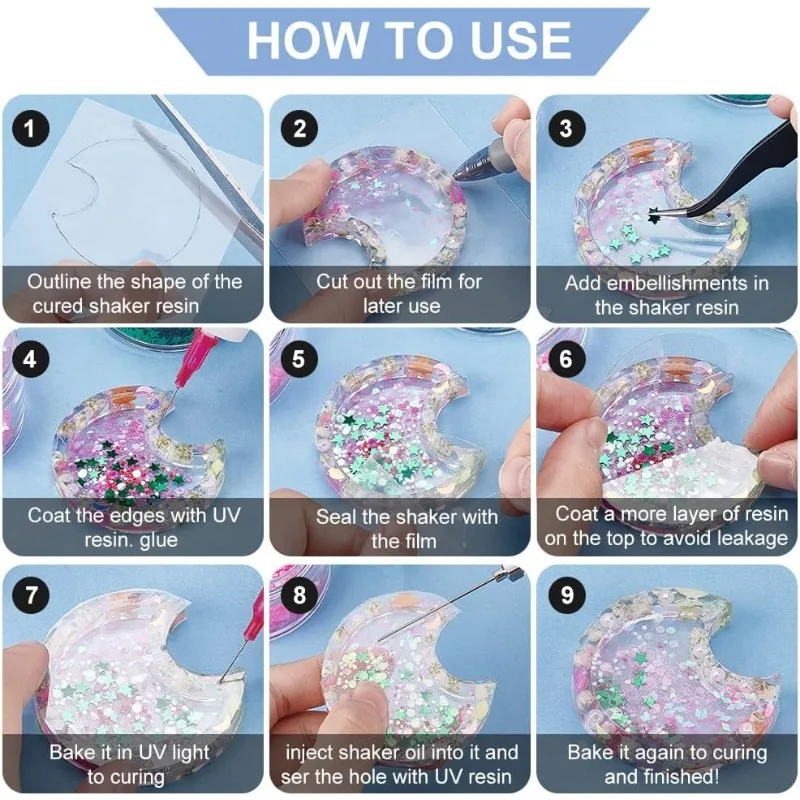 HOW TO USE

1
Outline the shape of the cured shaker resin

2
Cut out the film for later use

3
Add embellishments in the shaker resin

4
Coat the edges with UV resin. glue

5
Seal the shaker with the film

6
Coat a more layer of resin on the top to avoid leakage

7
Bake it in UV light to curing

8
inject shaker oil into it and ser the hole with UV resin

9
Bake it again to curing and finished!