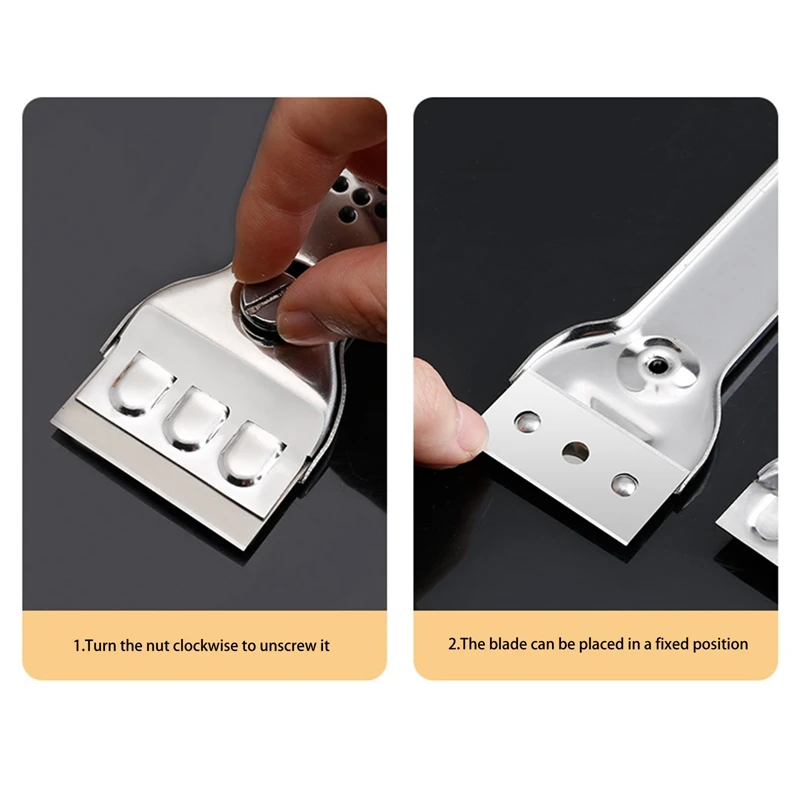 1.Turn the nut clockwise to unscrew it

2.The blade can be placed in a fixed position