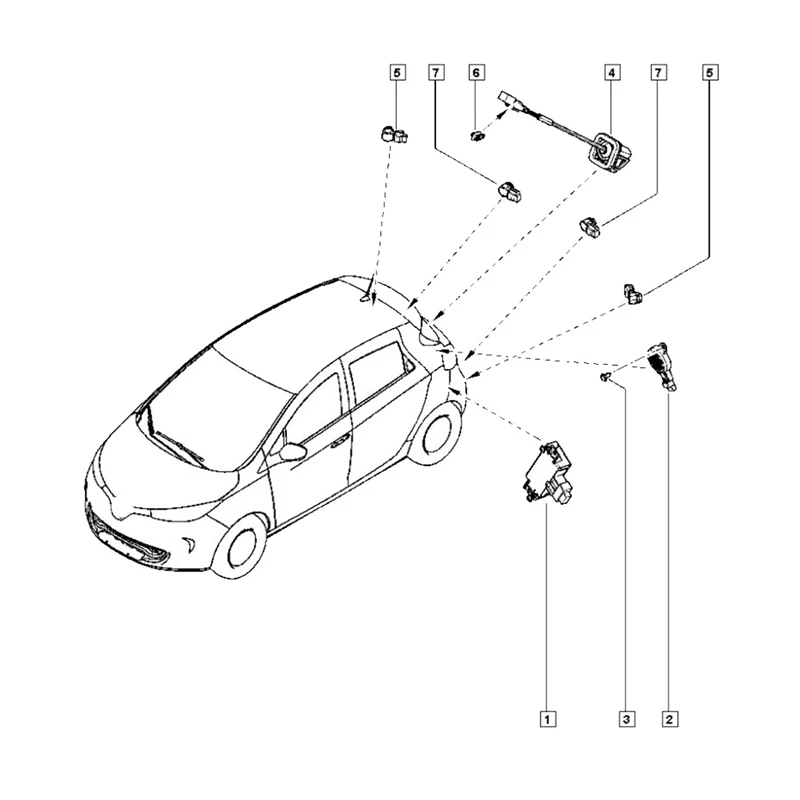 5
7
6
4
7
5
1
3
2