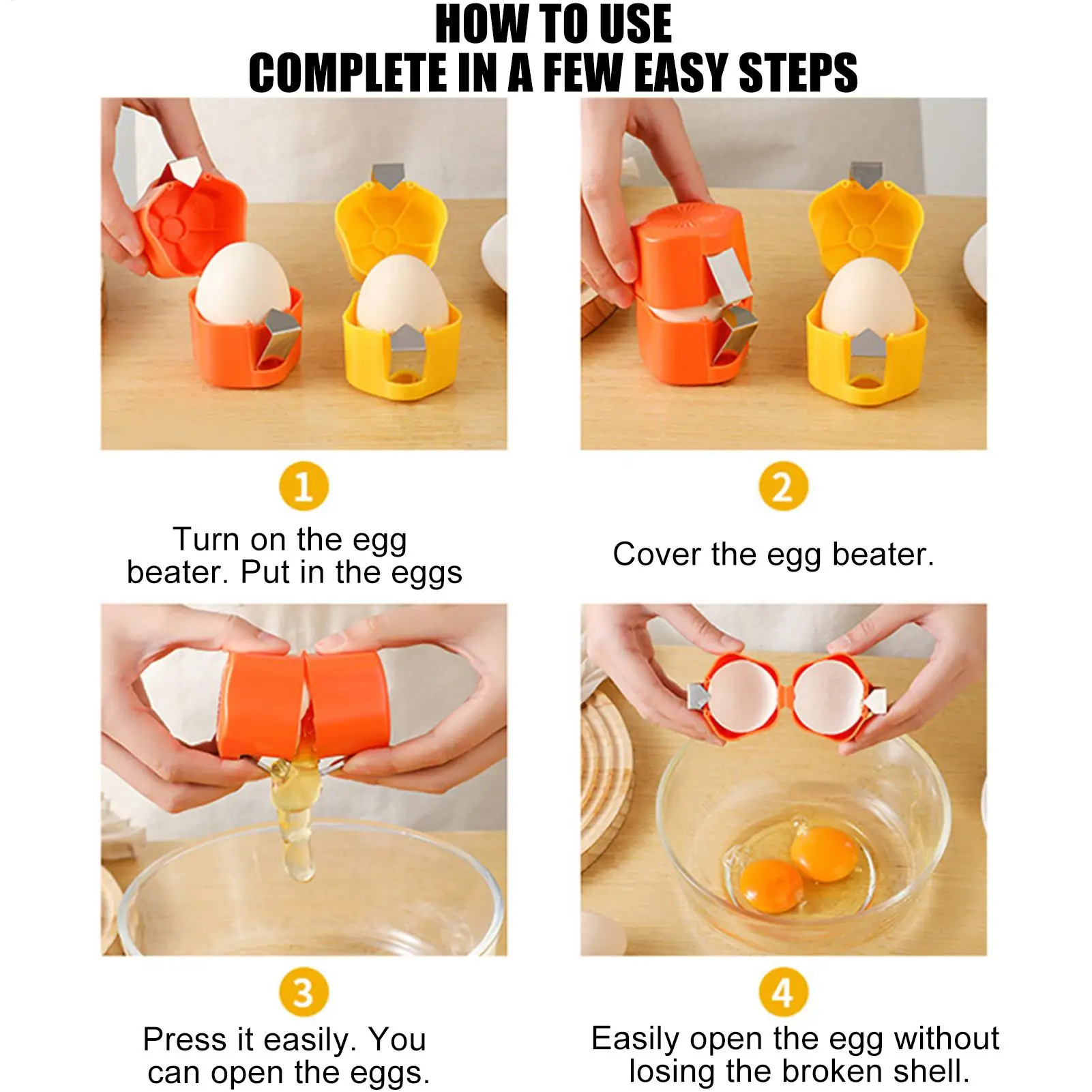 HOW TO USE
COMPLETE IN A FEW EASY STEPS

1

Turn on the egg beater. Put in the eggs

2

Cover the egg beater.

3

Press it easily. You can open the eggs.

4

Easily open the egg without losing the broken shell.