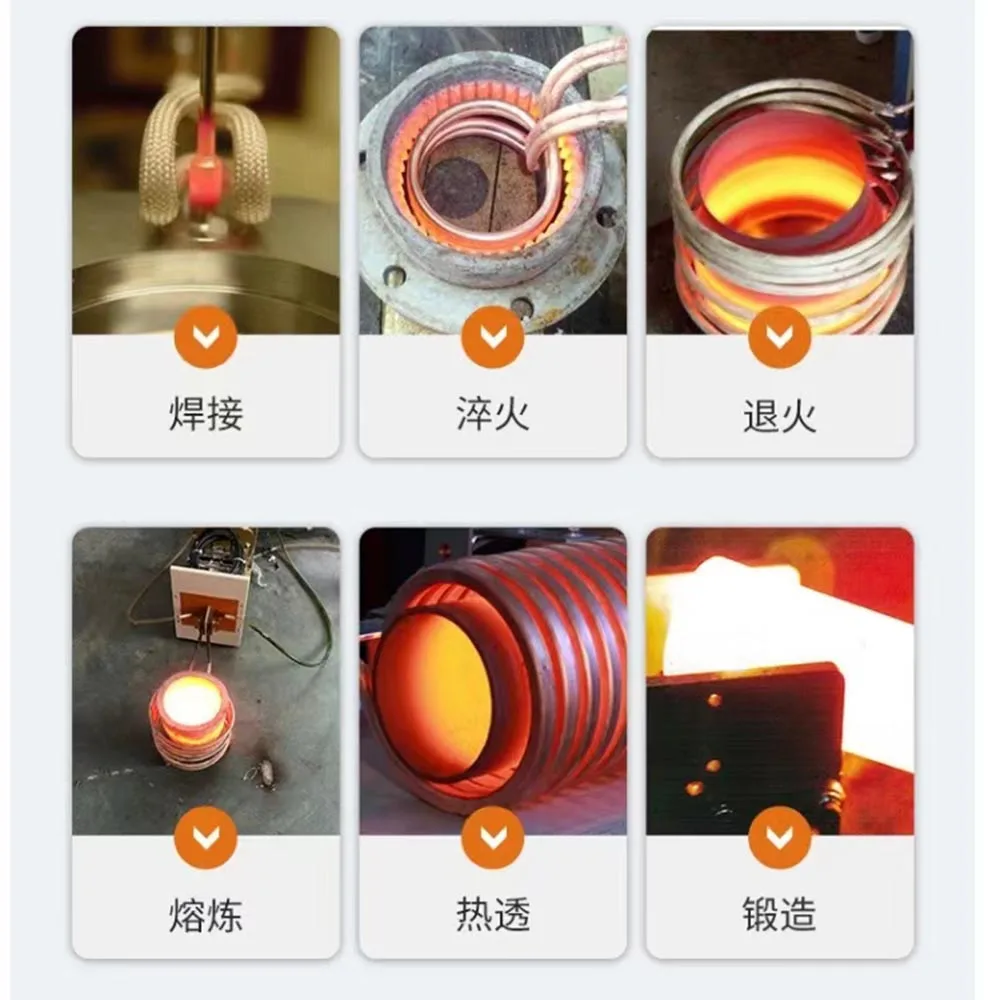 焊接

淬火

退火

熔炼

热透

锻造