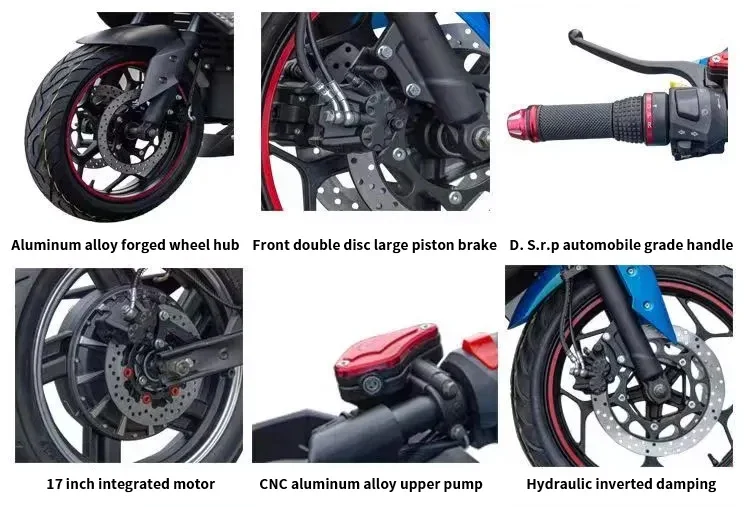 Aluminum alloy forged wheel hub

Front double disc large piston brake

D. S.r.p automobile grade handle

17 inch integrated motor

CNC aluminum alloy upper pump

Hydraulic inverted damping