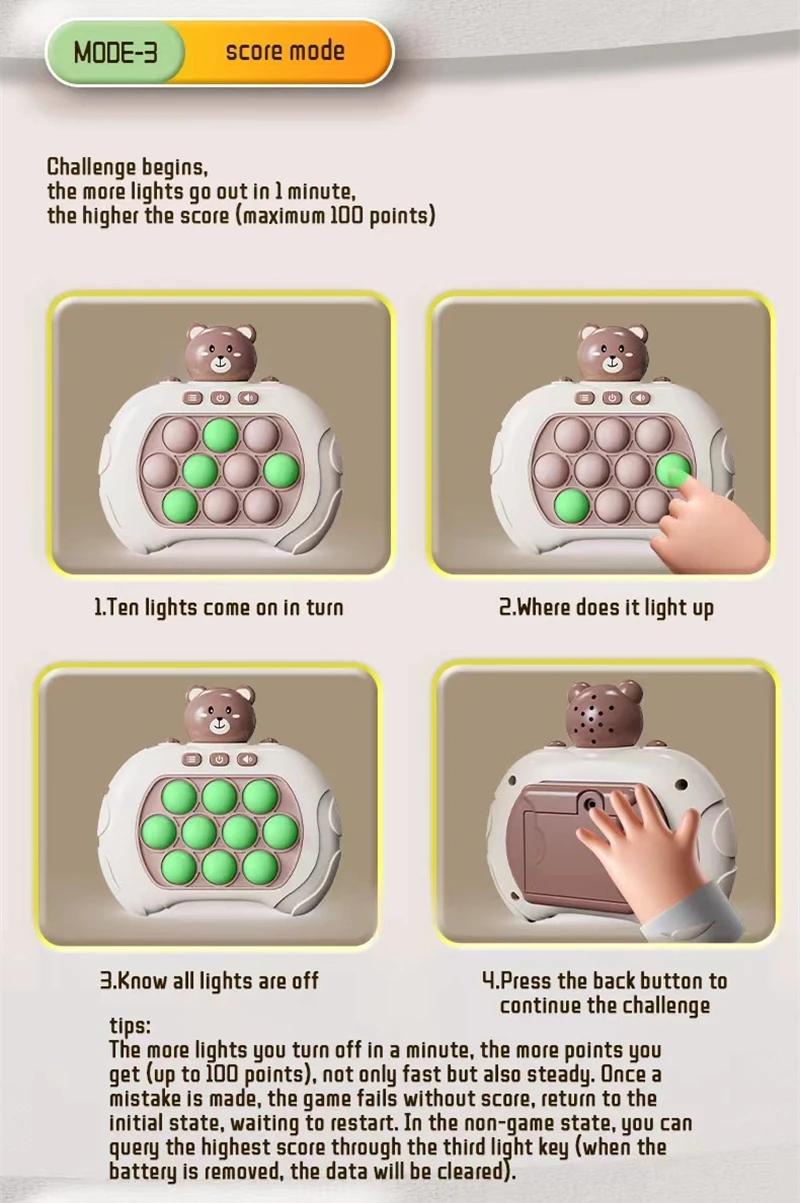 MODE-3 score mode

Challenge begins, the more lights go out in 1 minute, the higher the score (maximum 100 points)

1.Ten lights come on in turn

2.Where does it light up

3.Know all lights are off

4.Press the back button to continue the challenge

tips:
The more lights you turn off in a minute, the more points you get (up to 100 points), not only fast but also steady. Once a mistake is made, the game fails without score, return to the initial state, waiting to restart. In the non-game state, you can query the highest score through the third light key (when the battery is removed, the data will be cleared).