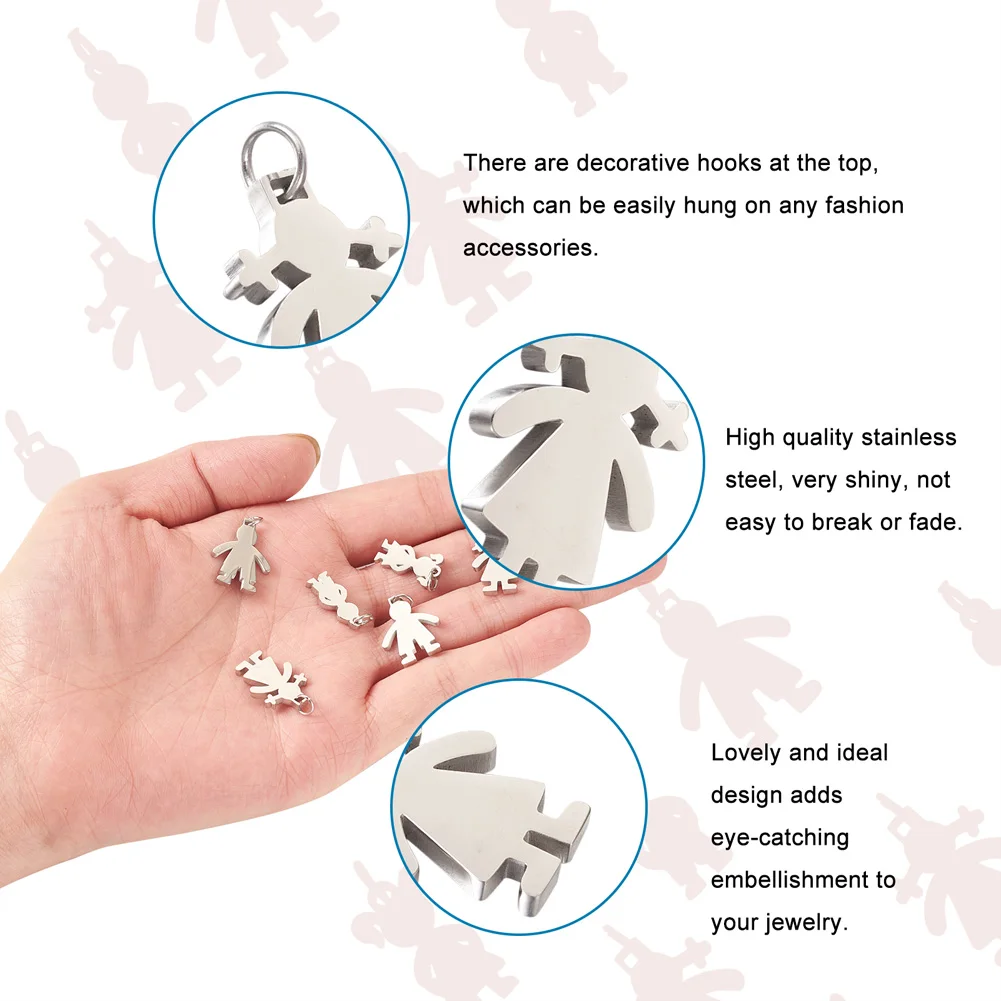 There are decorative hooks at the top, which can be easily hung on any fashion accessories.

High quality stainless steel, very shiny, not easy to break or fade.

Lovely and ideal design adds eye-catching embellishment to your jewelry.