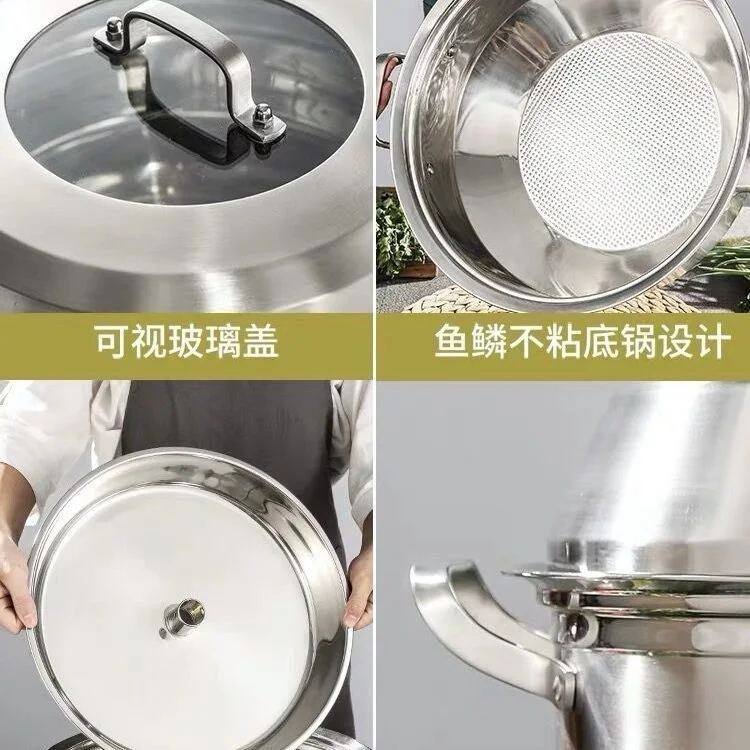 可视玻璃盖

鱼鳞不粘底锅设计