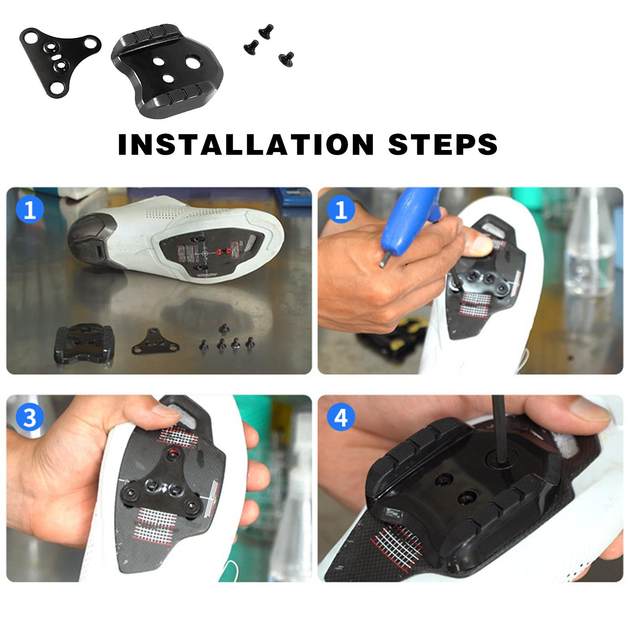 INSTALLATION STEPS

1

1

3

4