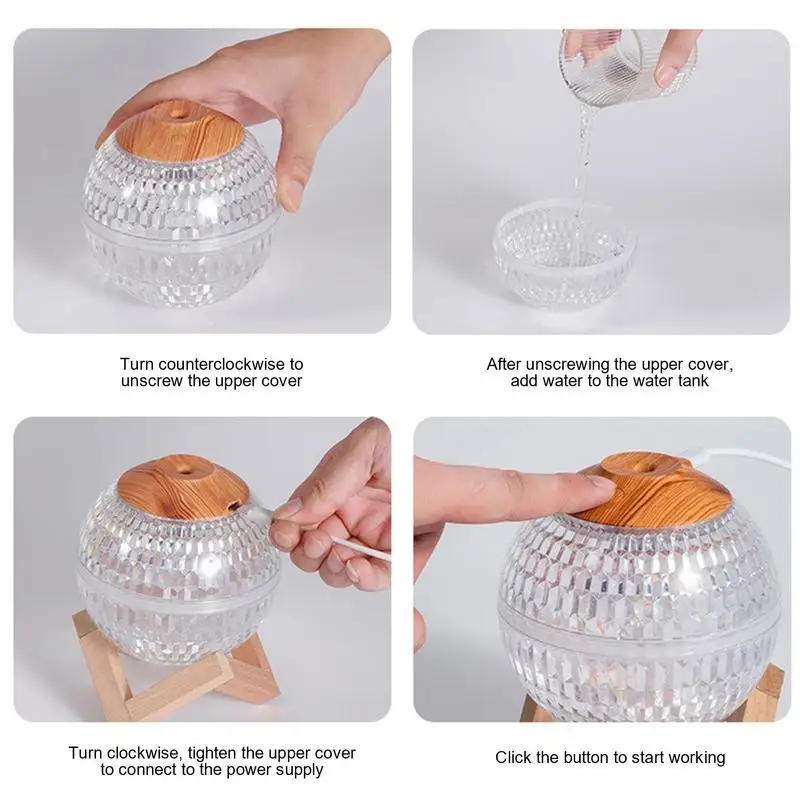 Turn counterclockwise to unscrew the upper cover

After unscrewing the upper cover, add water to the water tank

Turn clockwise, tighten the upper cover to connect to the power supply

Click the button to start working