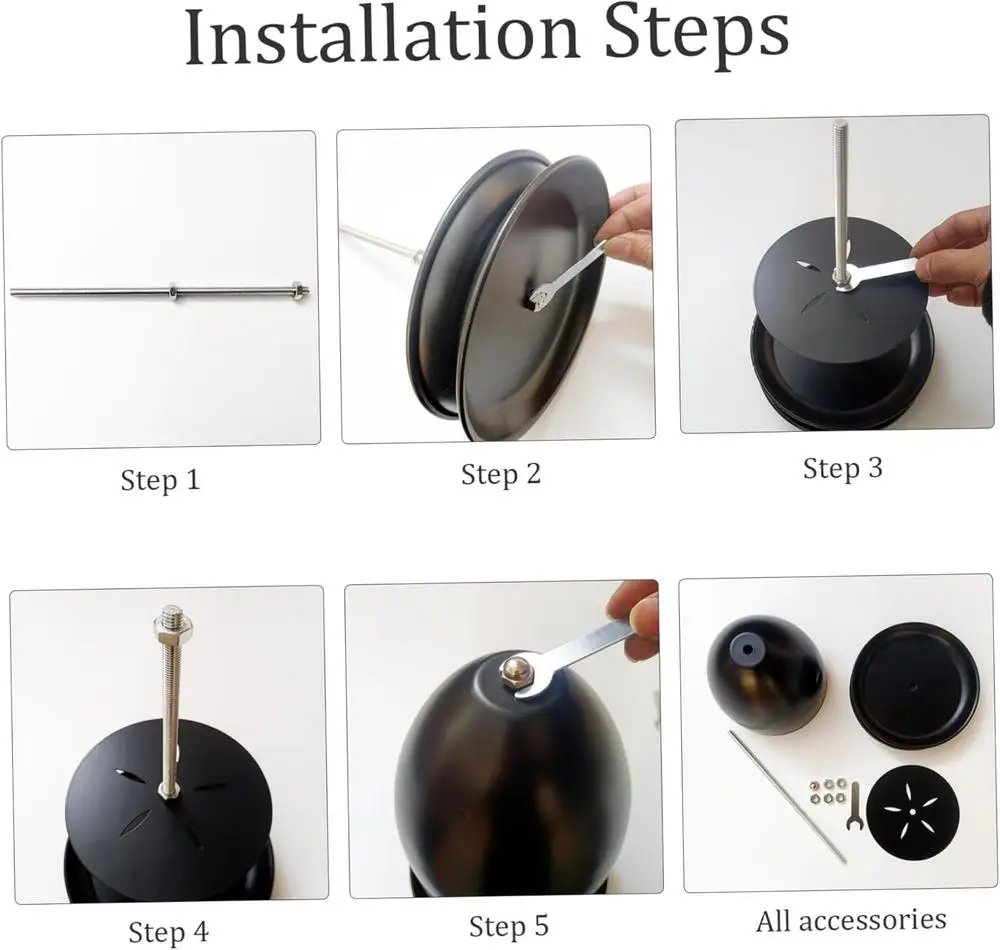 Installation Steps

Step 1

Step 2

Step 3

Step 4

Step 5

All accessories