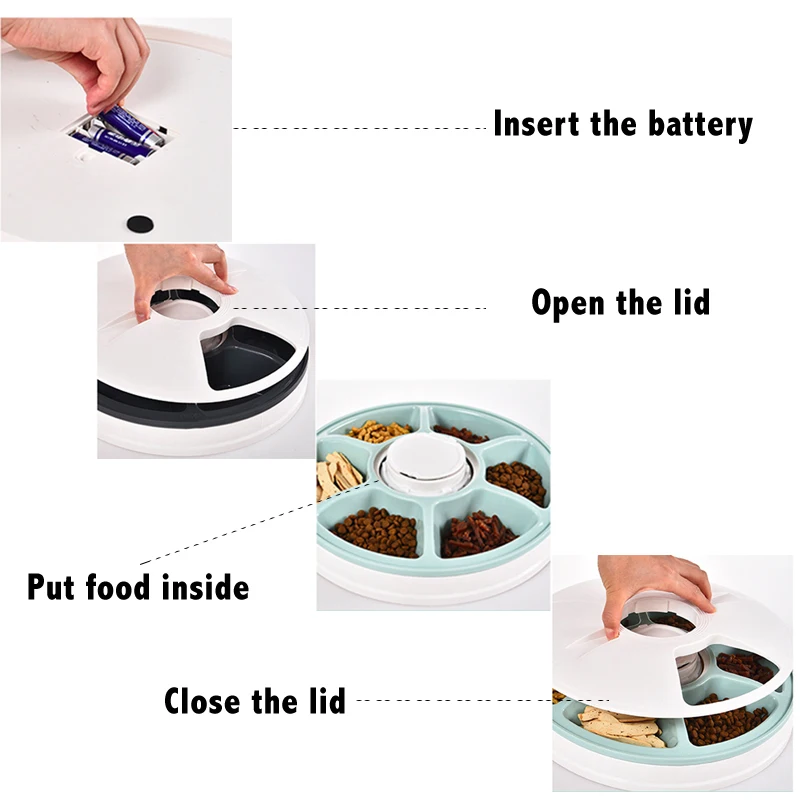 Insert the battery

Open the lid

Put food inside

Close the lid