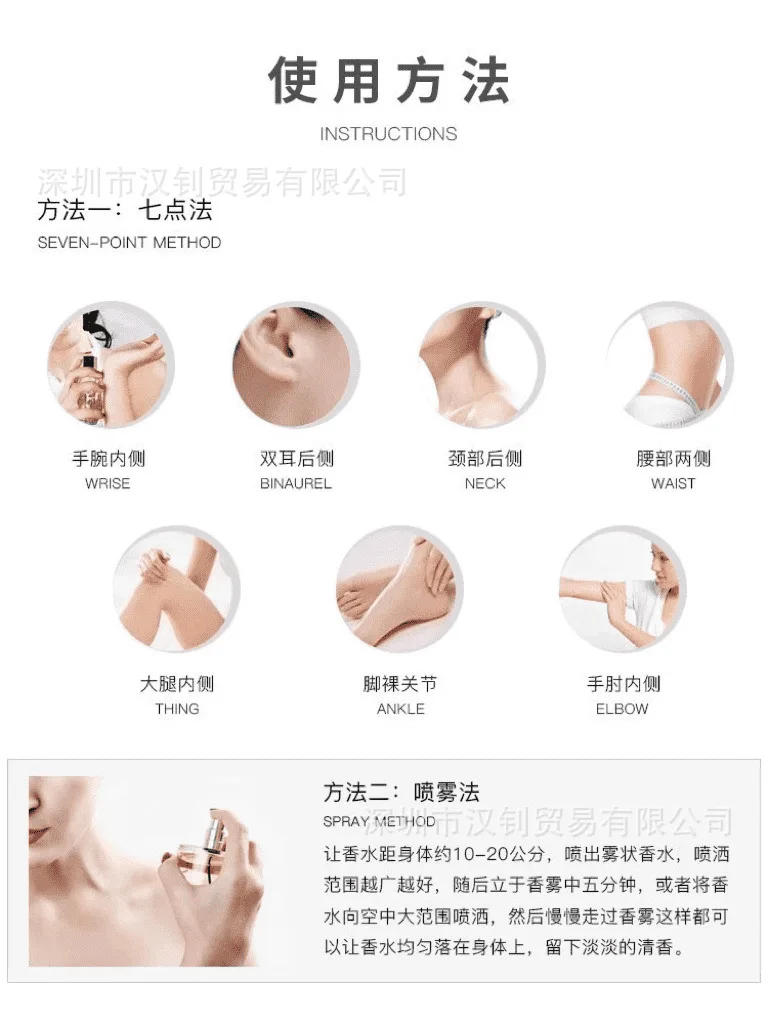 使用方法

INSTRUCTIONS

深圳市汉钊贸易有限公司

方法一：七点法

SEVEN-POINT METHOD

手腕内侧
WRISE

双耳后侧
BINAUREL

颈部后侧
NECK

腰部两侧
WAIST

大腿内侧
THING

脚裸关节
ANKLE

手肘内侧
ELBOW

方法二：喷雾法

SPRAY METHOD

深圳市汉钊贸易有限公司

让香水距身体约10-20公分，喷出雾状香水，喷洒范围越广越好，随后立于香雾中五分钟，或者将香水向空中大范围喷洒，然后慢慢走过香雾这样都可以让香水均匀落在身体上，留下淡淡的清香。