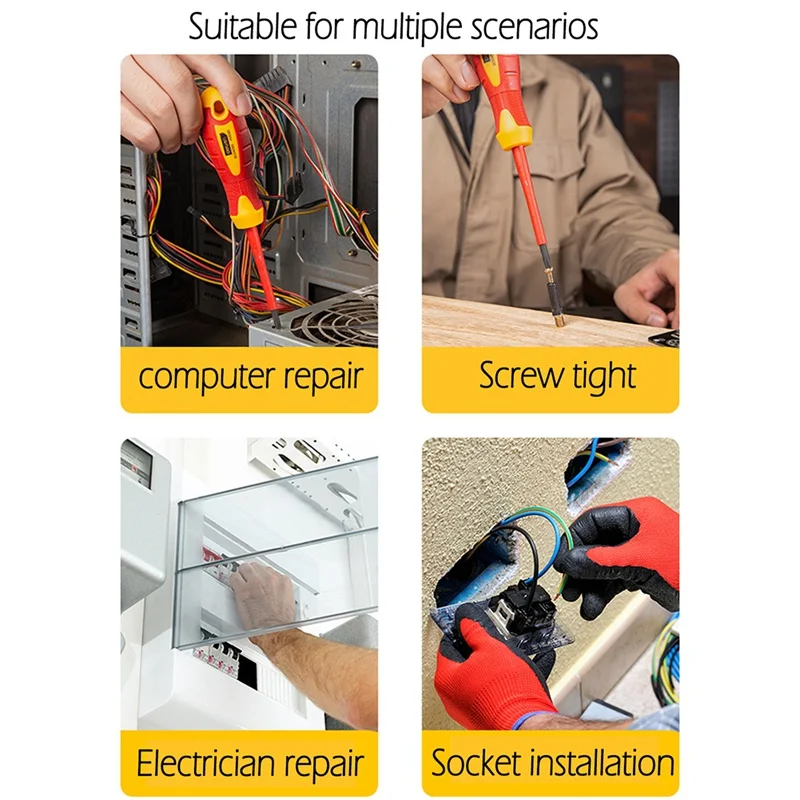 Suitable for multiple scenarios

computer repair

Screw tight

Electrician repair

Socket installation