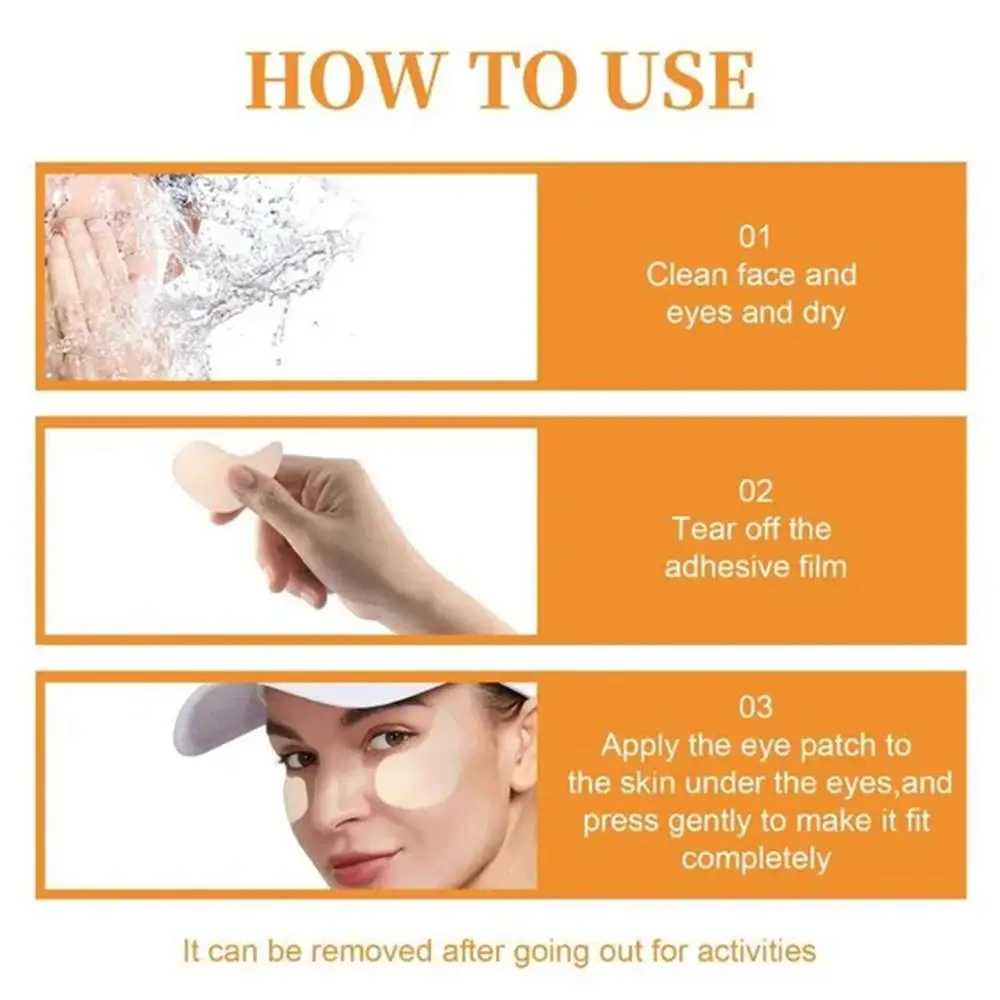 HOW TO USE

01
Clean face and eyes and dry

02
Tear off the adhesive film

03
Apply the eye patch to the skin under the eyes,and press gently to make it fit completely

It can be removed after going out for activities