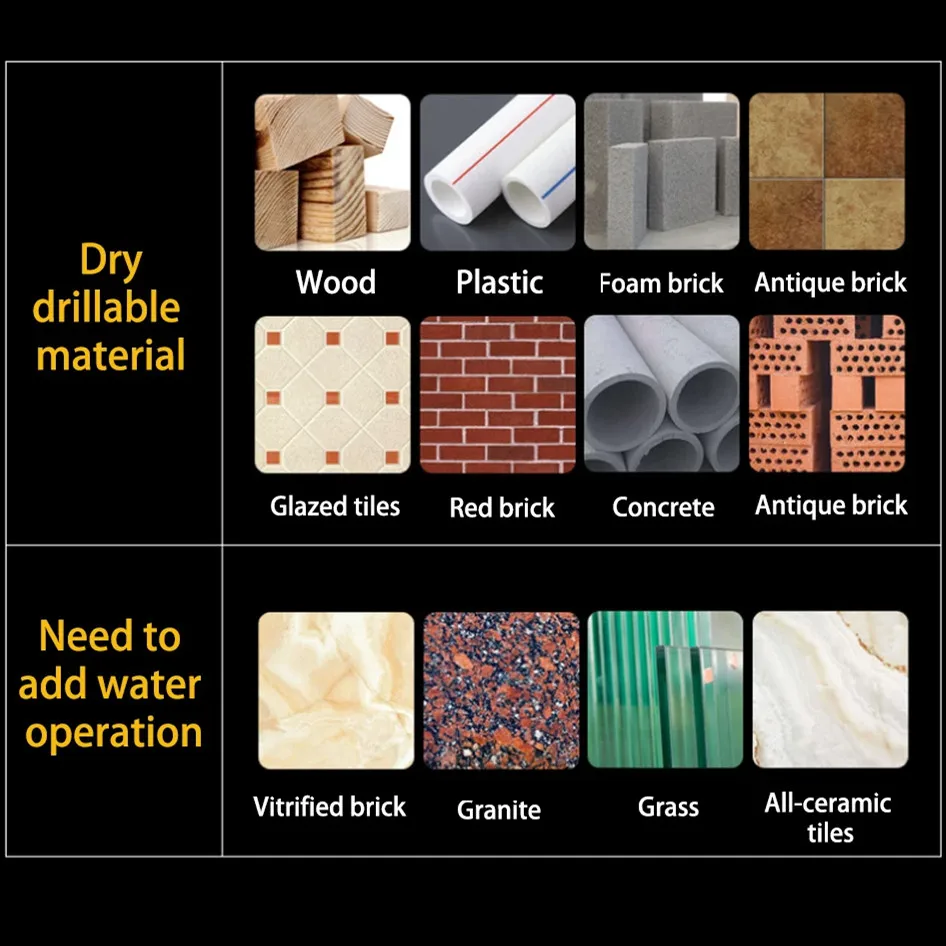 Dry drillable material

Wood

Plastic

Foam brick

Antique brick

Glazed tiles

Red brick

Concrete

Antique brick

Need to add water operation

Vitrified brick

Granite

Grass

All-ceramic tiles