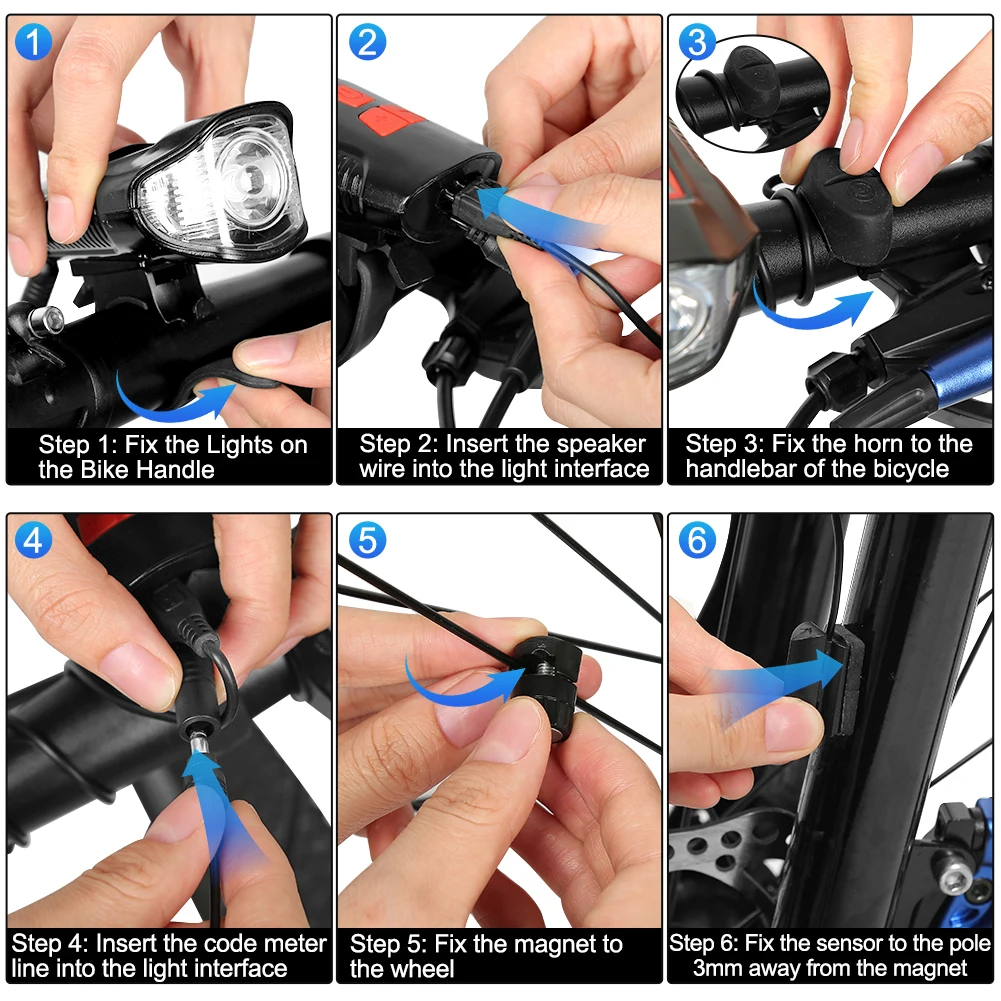 1

Step 1: Fix the Lights on the Bike Handle

2

Step 2: Insert the speaker wire into the light interface

3

Step 3: Fix the horn to the handlebar of the bicycle

4

Step 4: Insert the code meter line into the light interface

5

Step 5: Fix the magnet to the wheel

6

Step 6: Fix the sensor to the pole 3mm away from the magnet