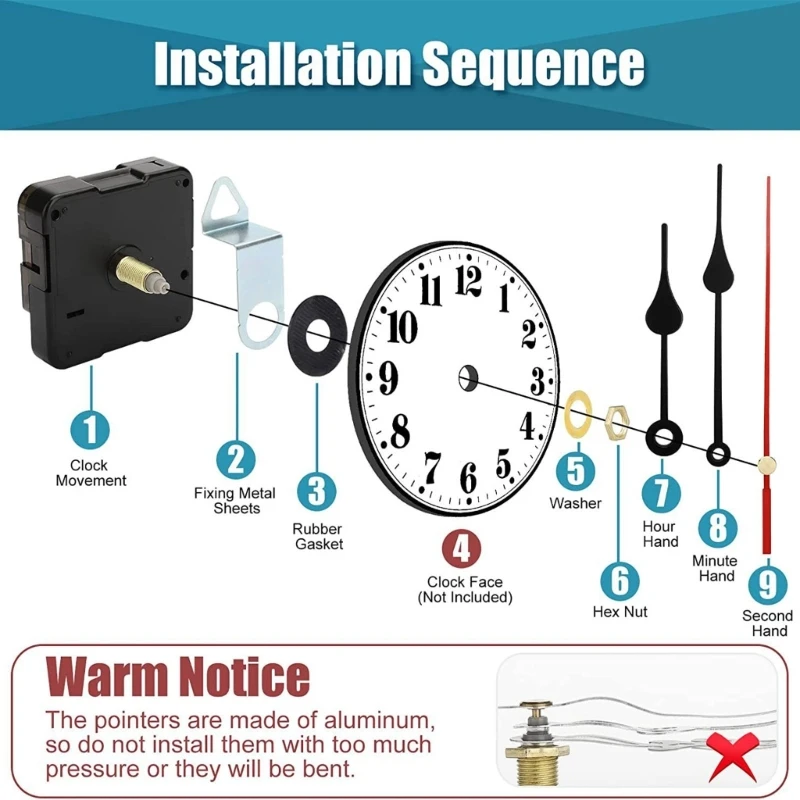 Installation Sequence

12
1
2
3
4
5
6
7
8
9
10
11

1
Clock Movement

2
Fixing Metal Sheets

3
Rubber Gasket

4
Clock Face (Not Included)

5
Washer

6
Hex Nut

7
Hour Hand

8
Minute Hand

9
Second Hand

Warm Notice

The pointers are made of aluminum, so do not install them with too much pressure or they will be bent.