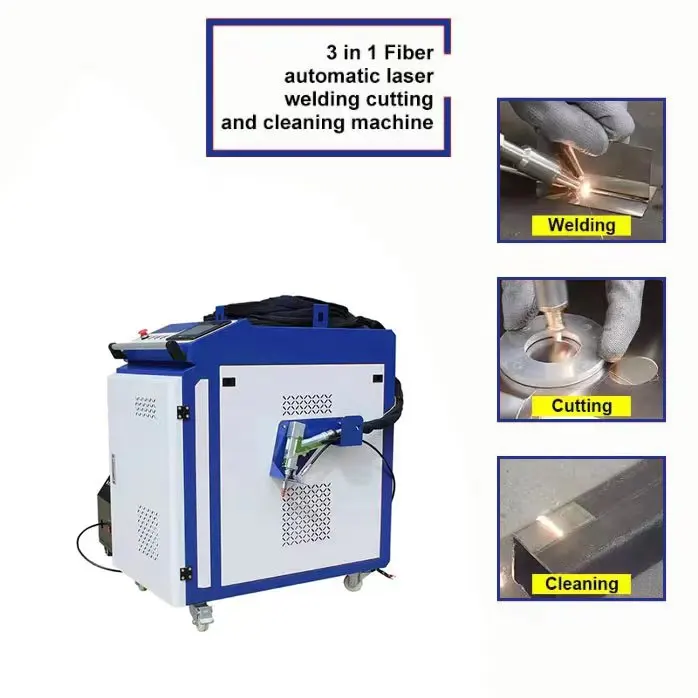 3 in 1 Fiber automatic laser welding cutting and cleaning machine

Welding

Cutting

Cleaning