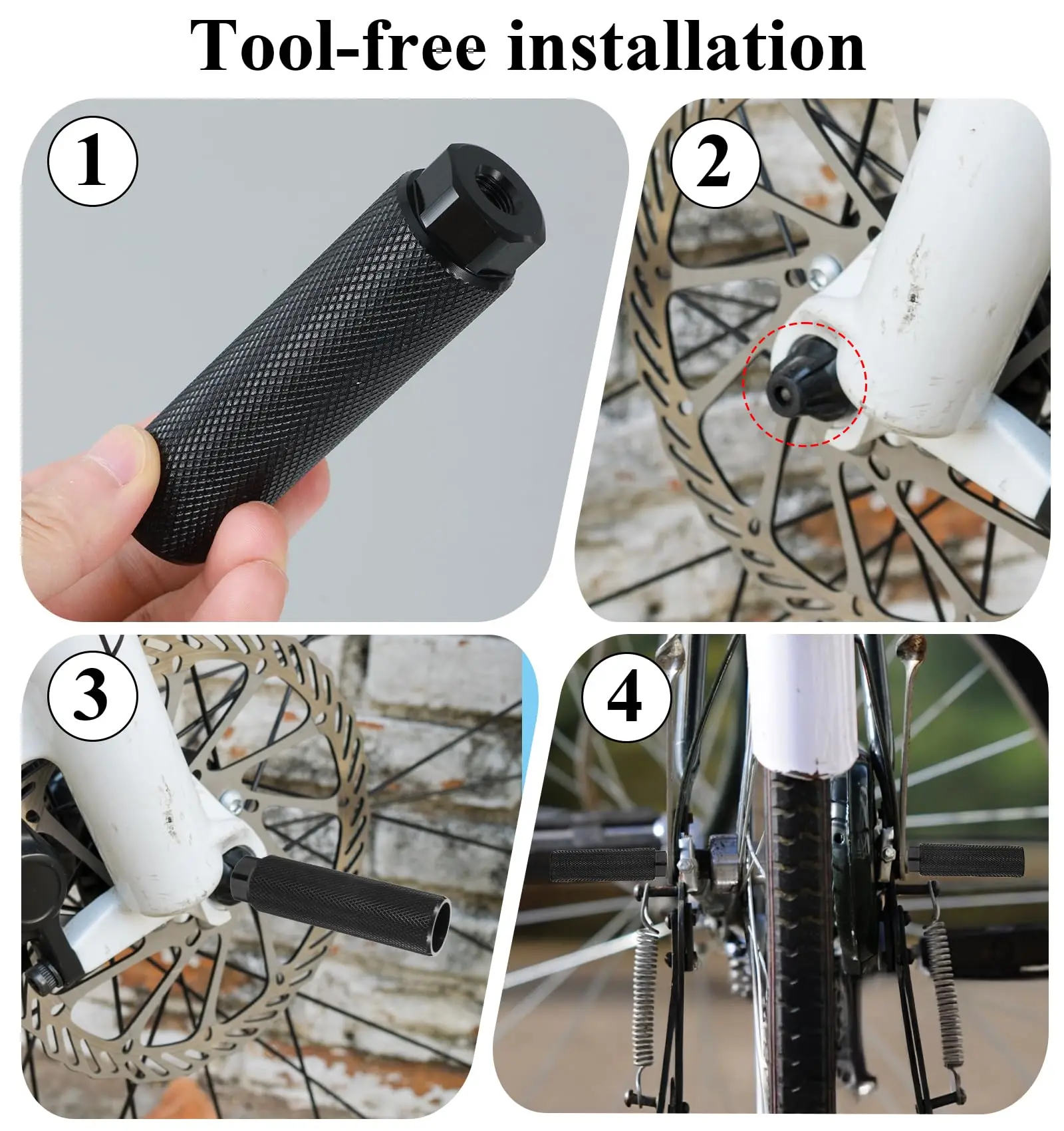 Tool-free installation

1

2

3

4