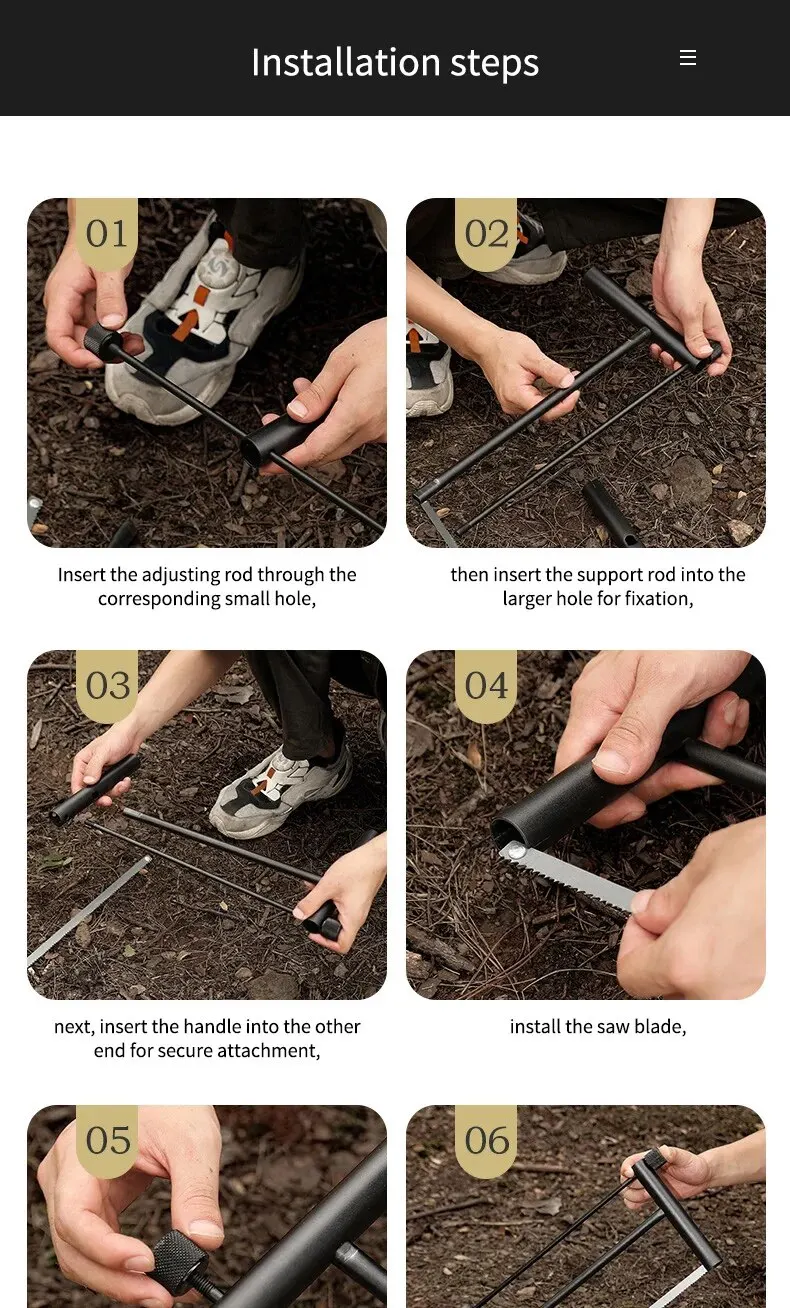 Installation steps

01

Insert the adjusting rod through the corresponding small hole,

02

then insert the support rod into the larger hole for fixation,

03

next, insert the handle into the other end for secure attachment,

04

install the saw blade,

05

06