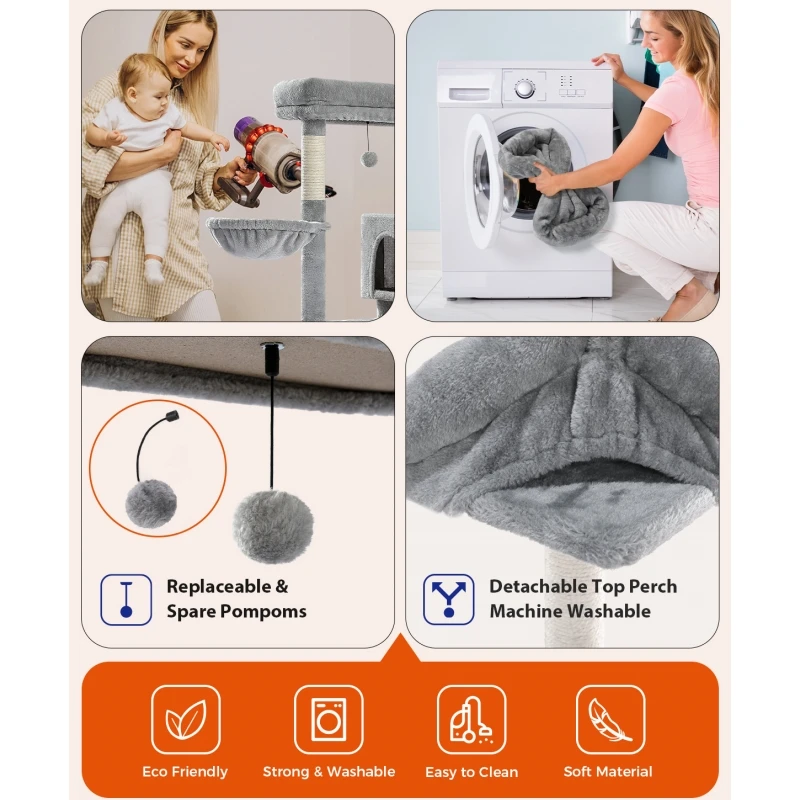 Replaceable & Spare Pompoms

Detachable Top Perch Machine Washable

Eco Friendly

Strong & Washable

Easy to Clean

Soft Material